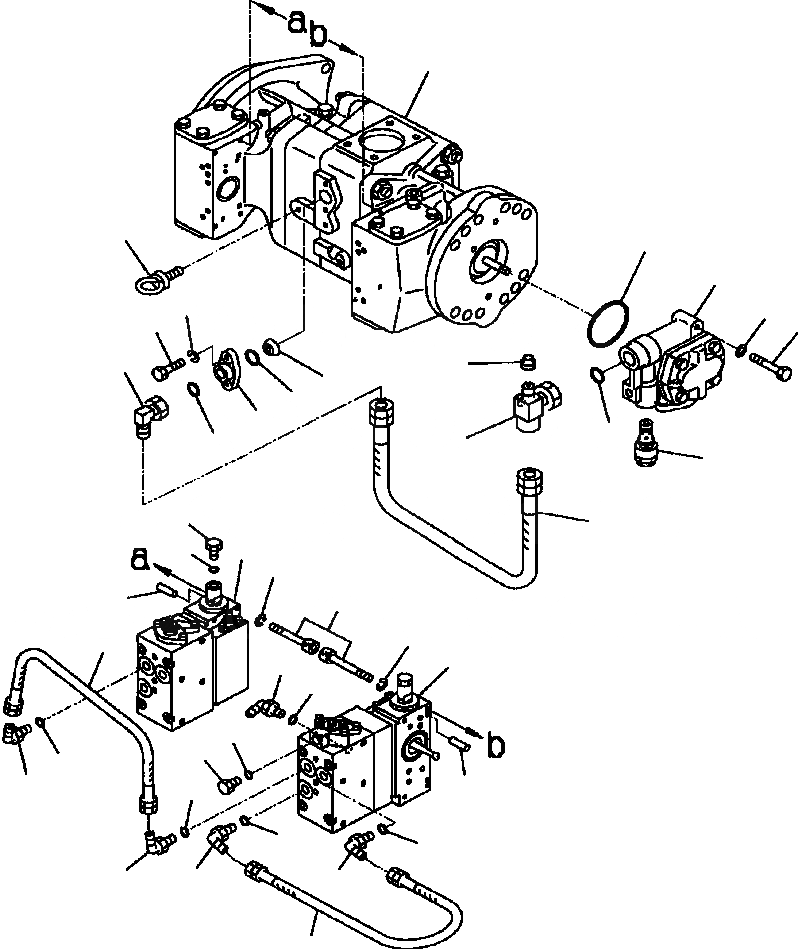 a
b
a
b