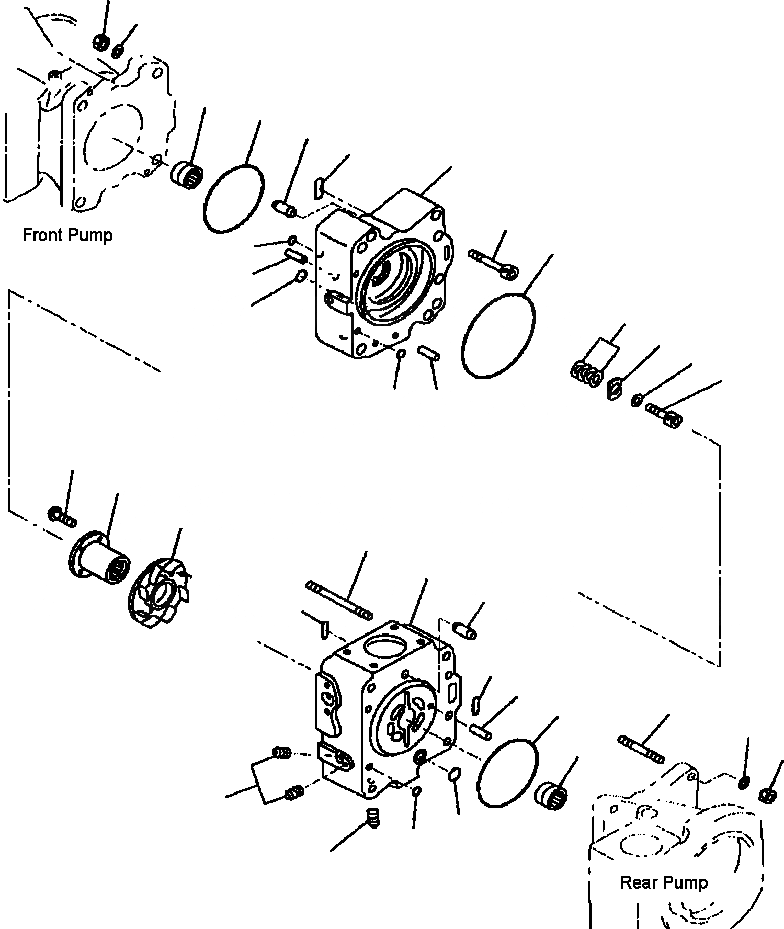 Front Pump

Rear Pump