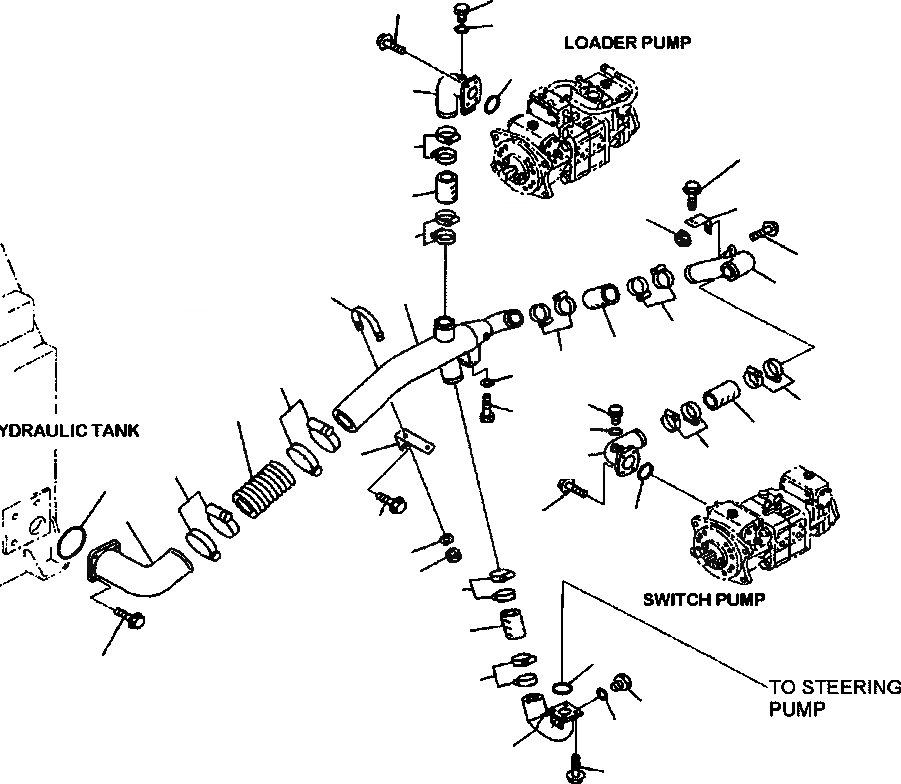 LOADER PUMP

YDRAULIC TANK

SWITCH PUMP

TO STEERING PUMP