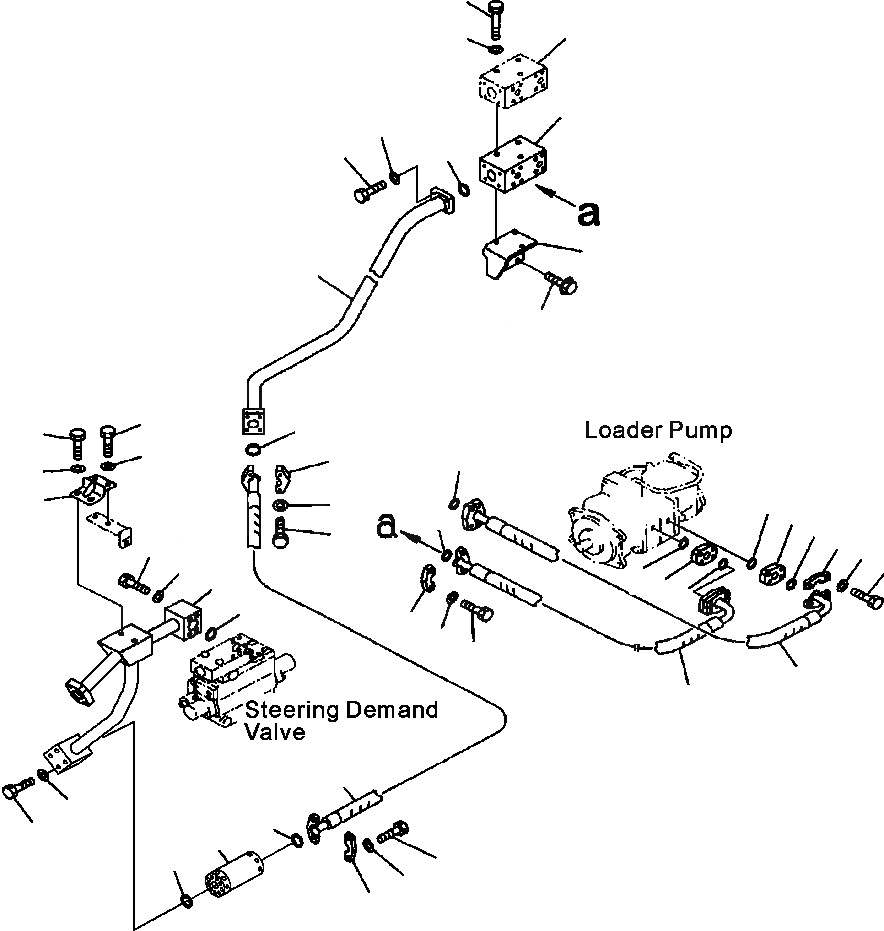 a

Loader Pump

a

Steering Demand Valve