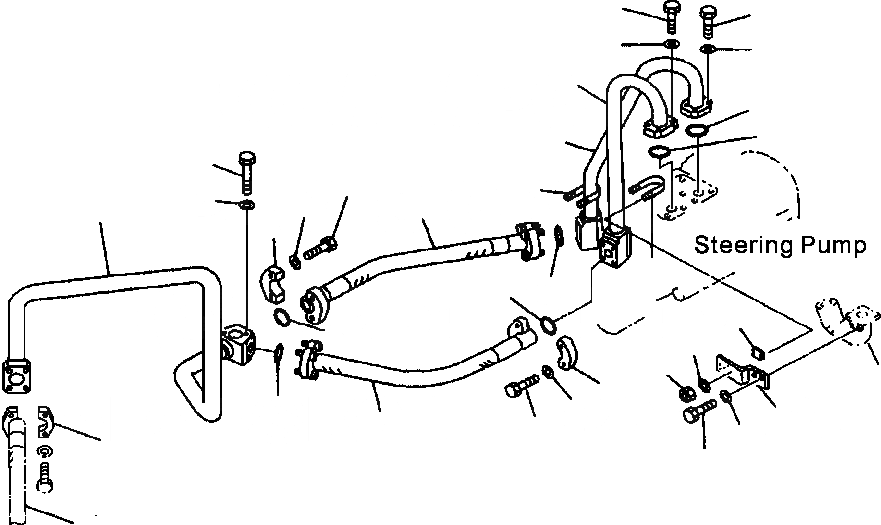 Steering Pump