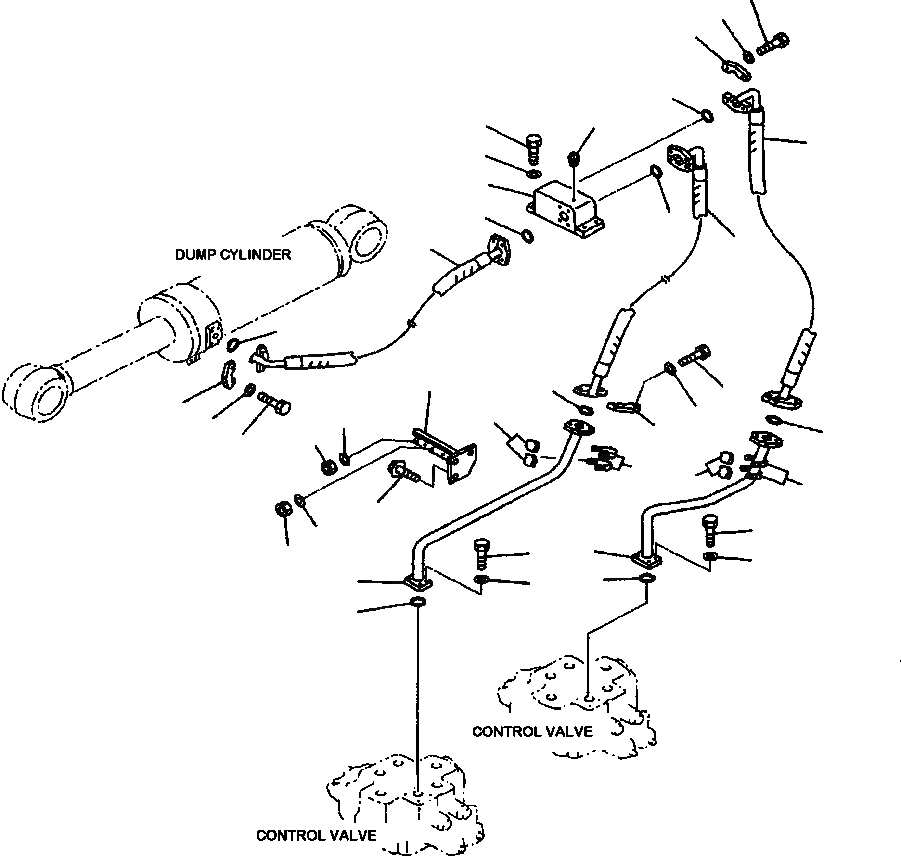 DUMP CYLINDER

CONTROL VALVE

CONTROL VALVE