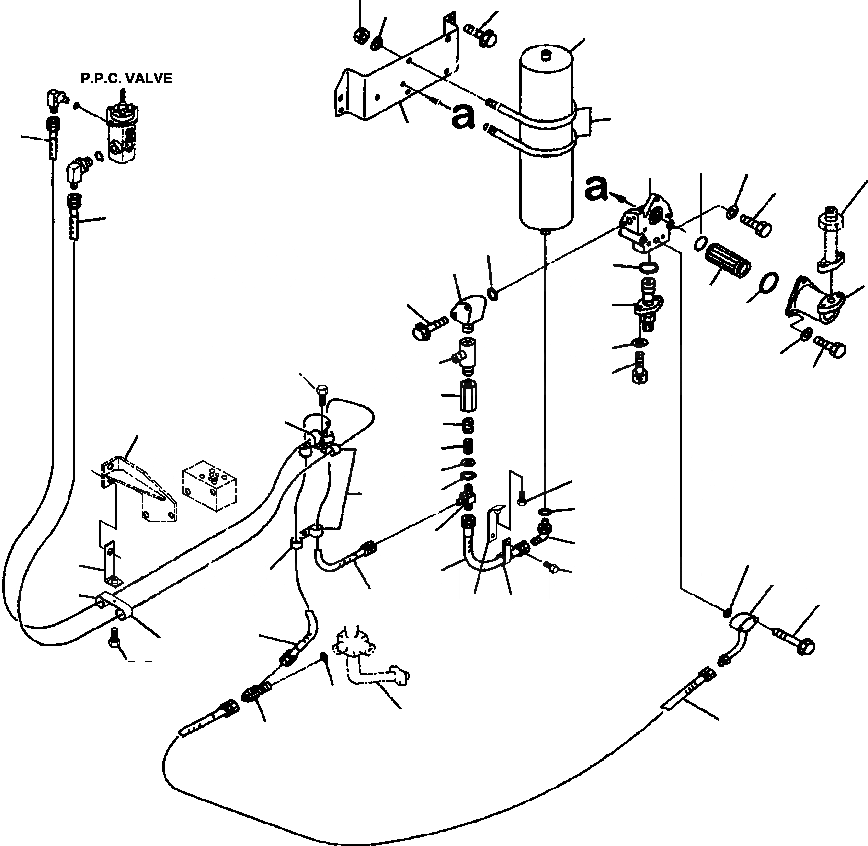 P.P.C. VALVE

a

a