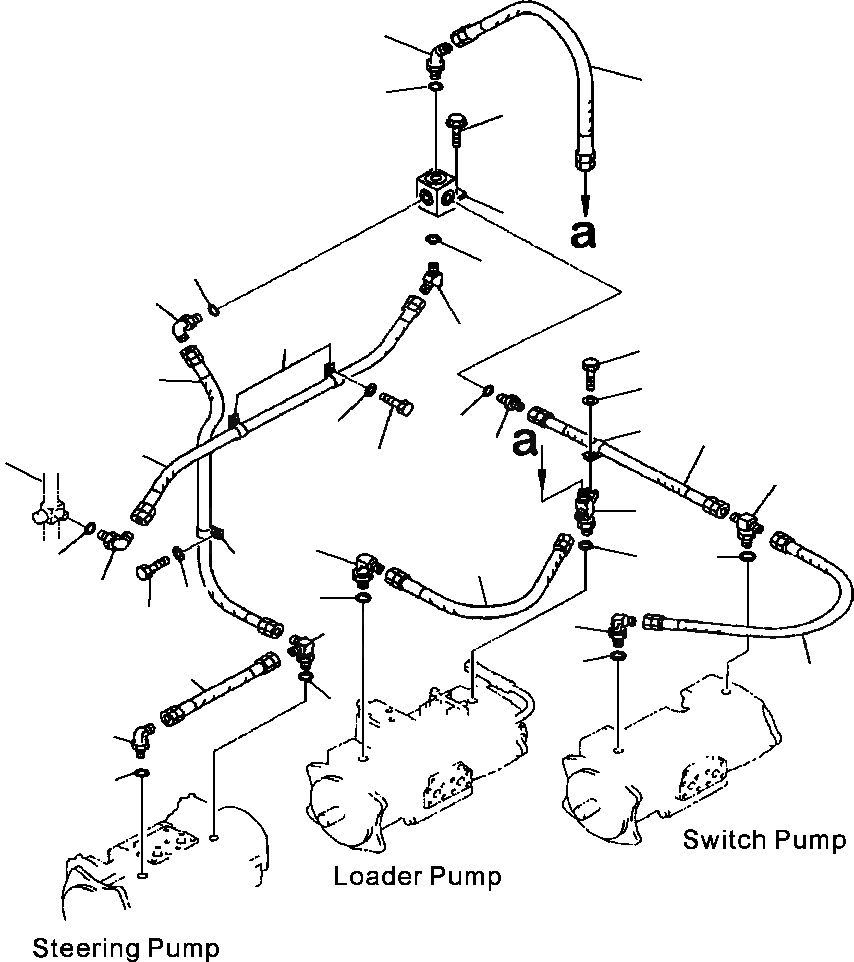 a

a

Switch Pump

Loader Pump

Steering Pump