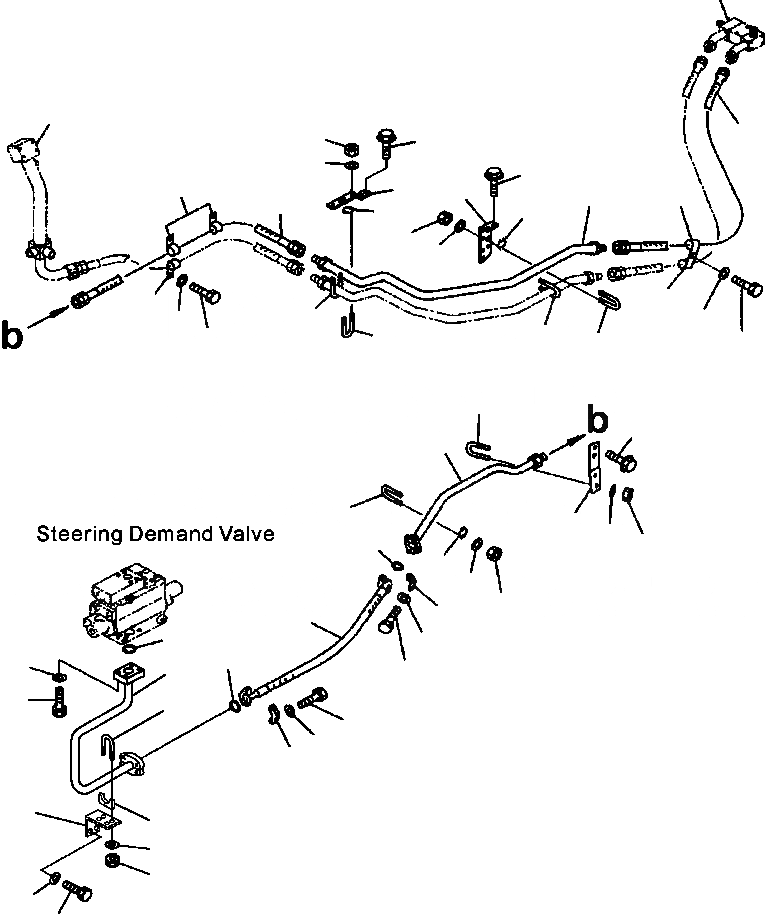 b

b

Steering Demand Valve