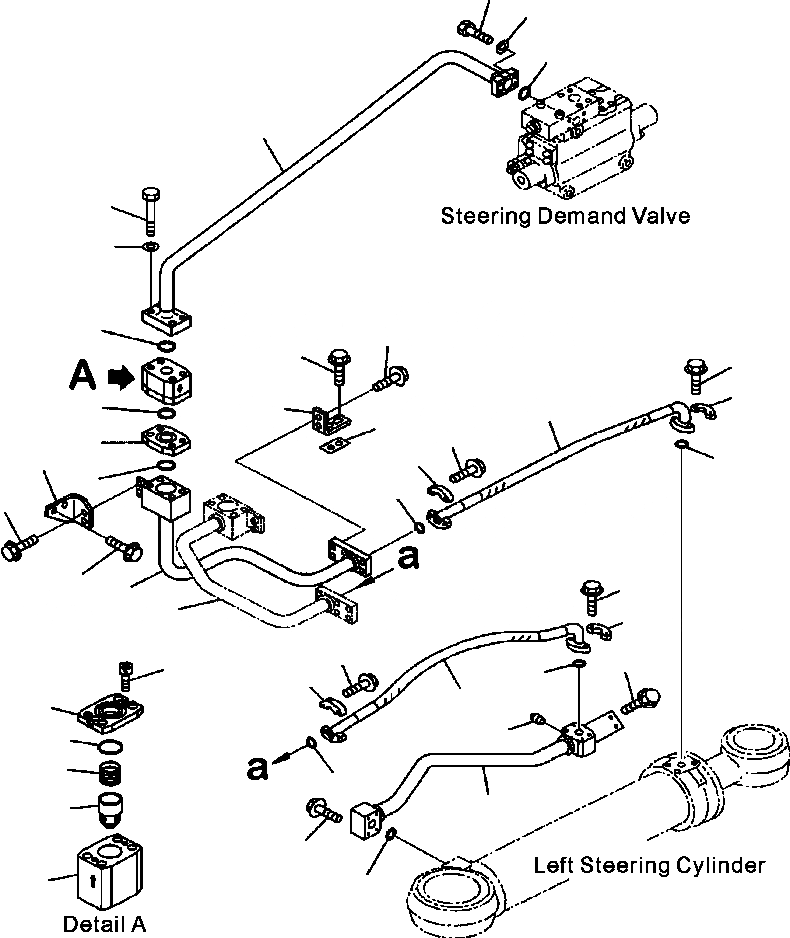 Steering Demand Valve

A

a

a

Left Steering Cylinder

Detail A