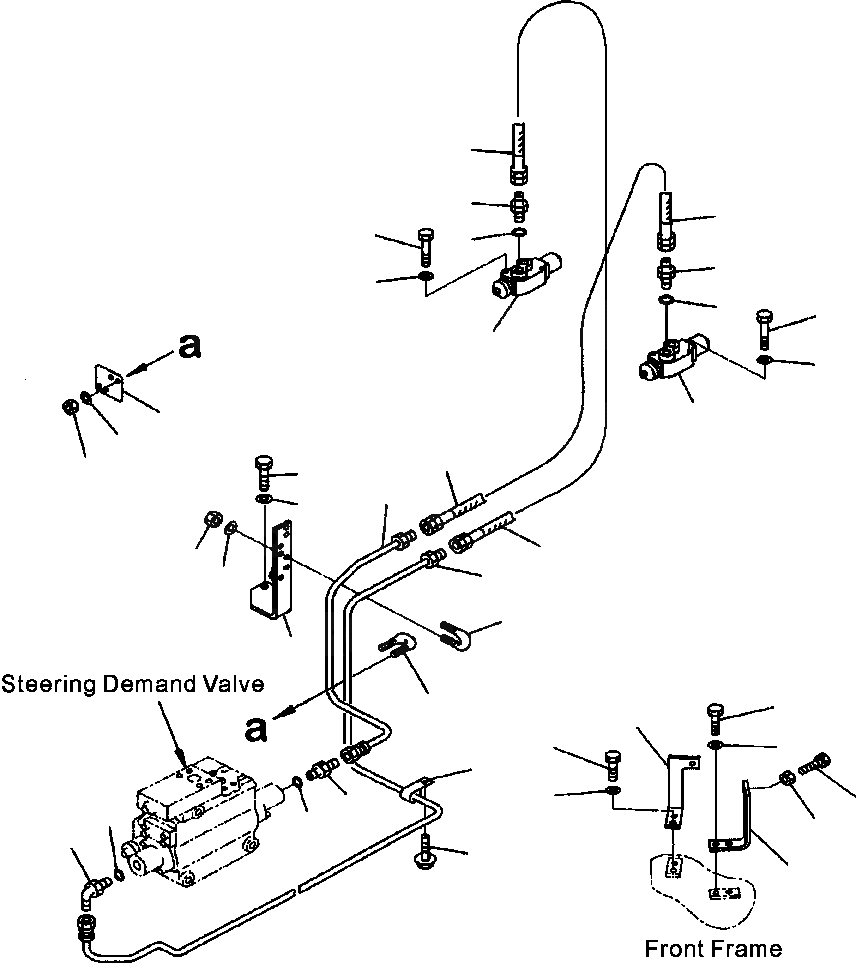 a

Steering Demand Valve

a

Front Frame