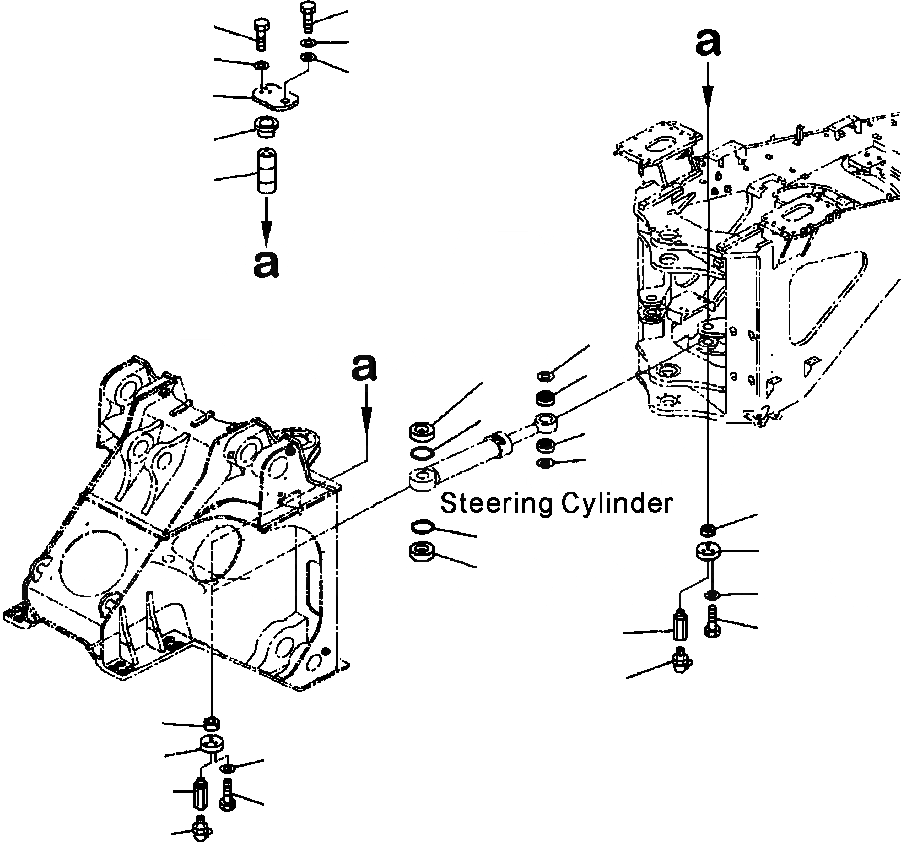 a

a

a

Steering Cylinder