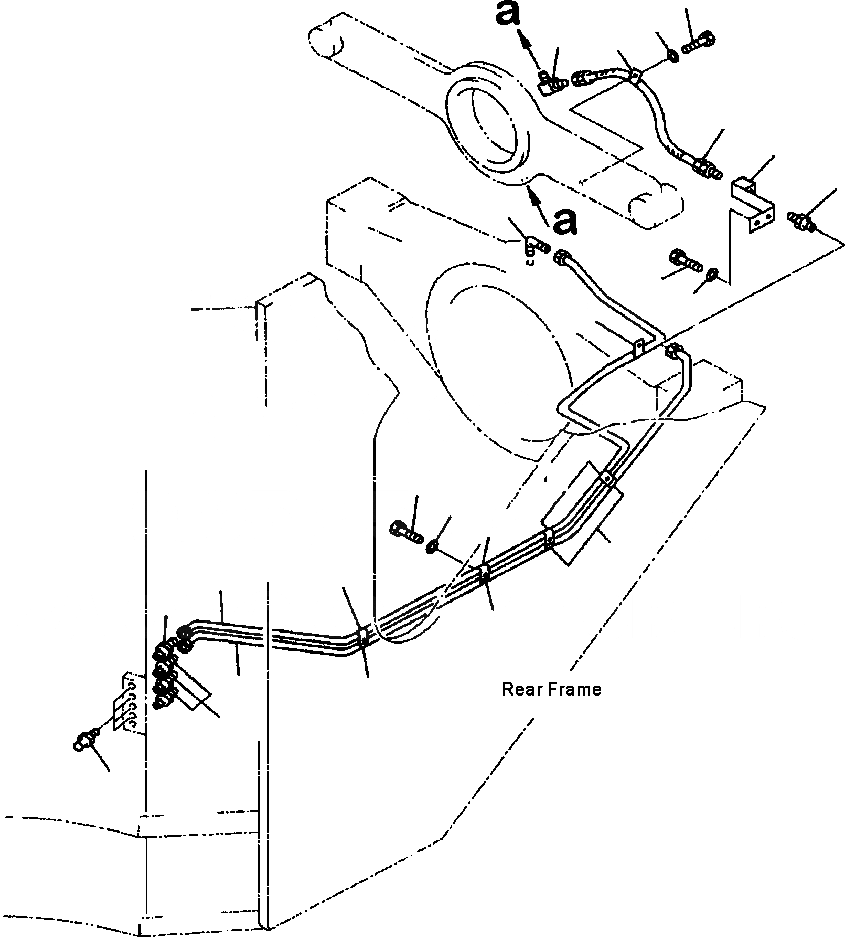 a

a

Rear Frame