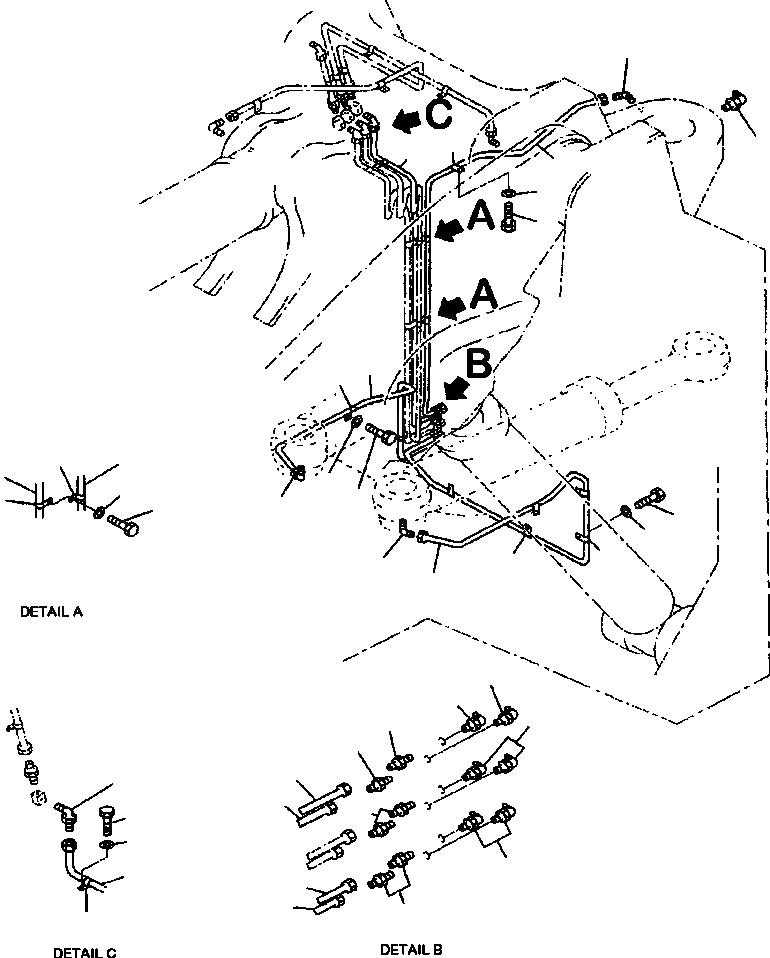 C

A

A

B

DETAIL A

DETAIL C

DETAIL B