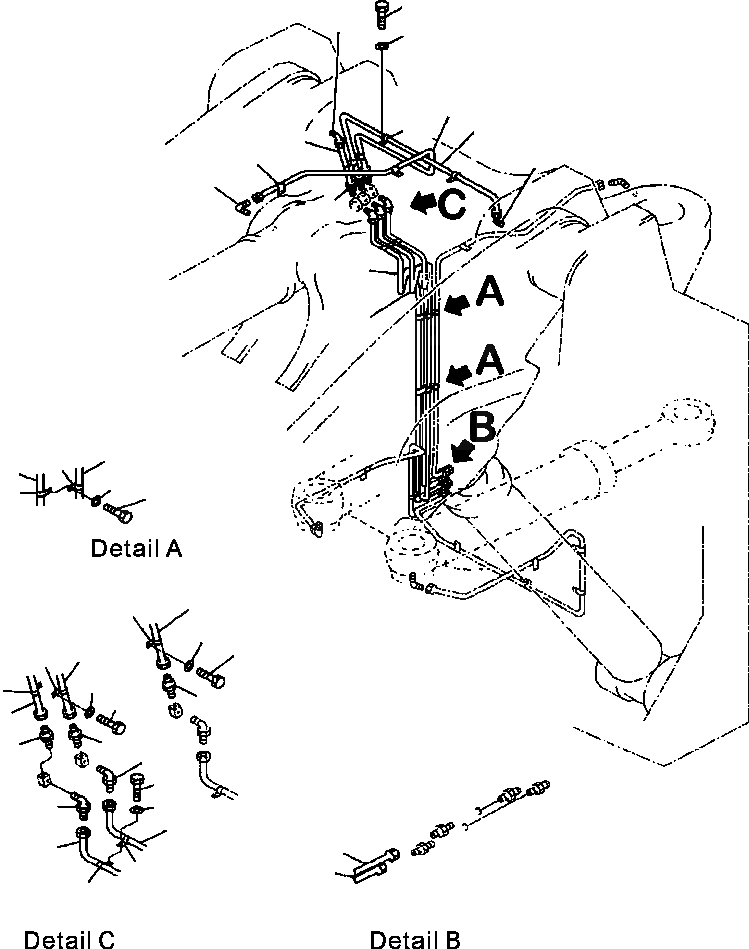 C
A
A
B
Detail A
Detail C
Detail B