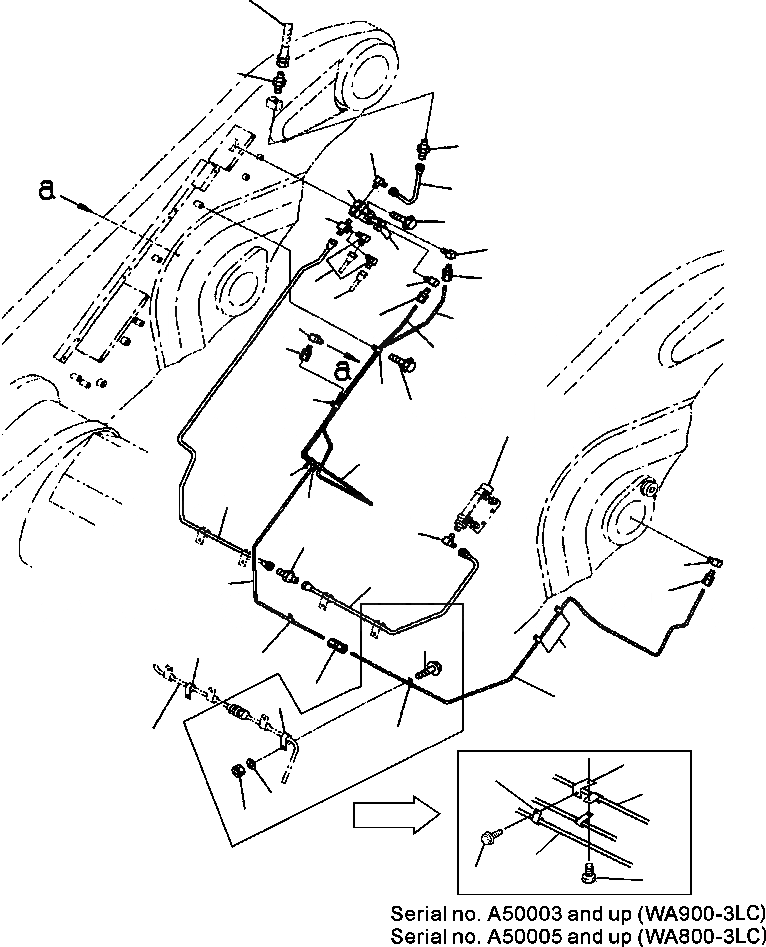 a

a

Serial no. A50003 and up (WA900-3LC)
Serial no. A50005 and up (WA800-3LC)