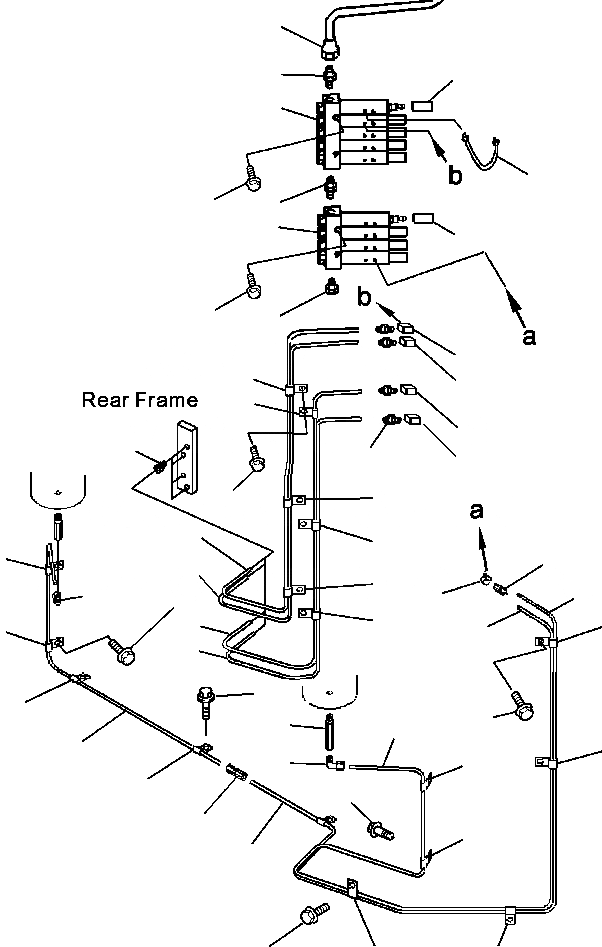 b
b
a
Rear Frame
a