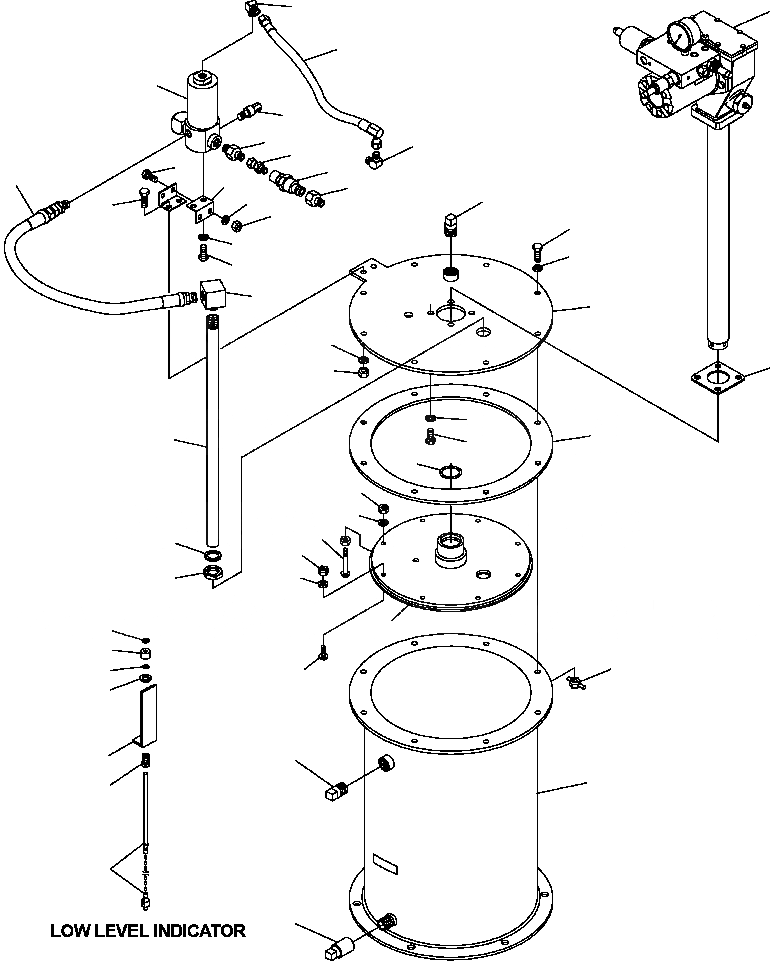 LOW LEVEL INDICATOR