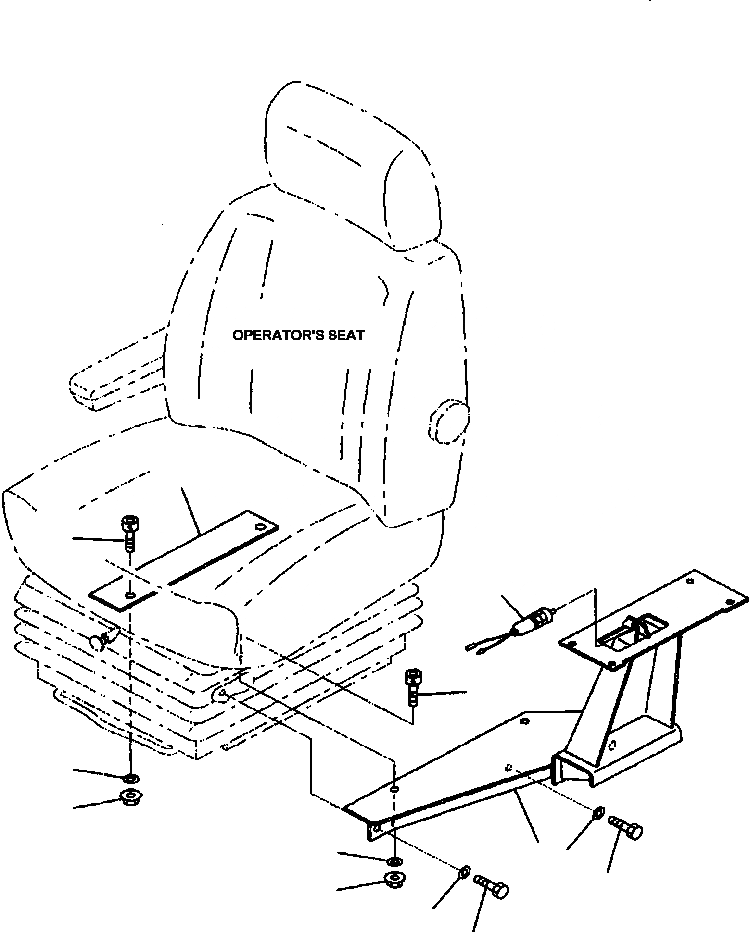 OPERATOR'S SEAT