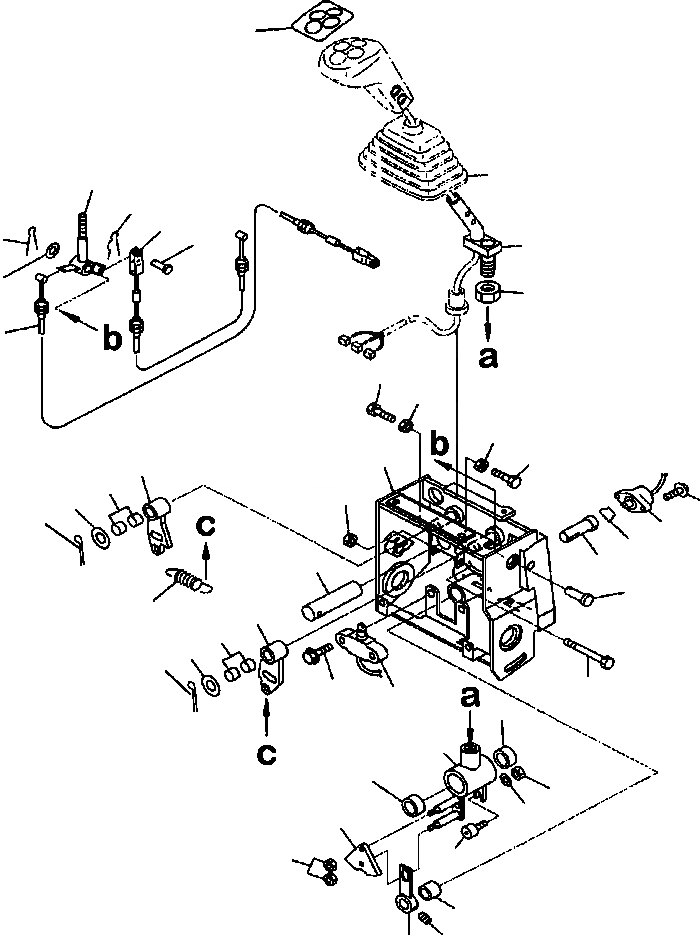 b
a
b
c
c
a