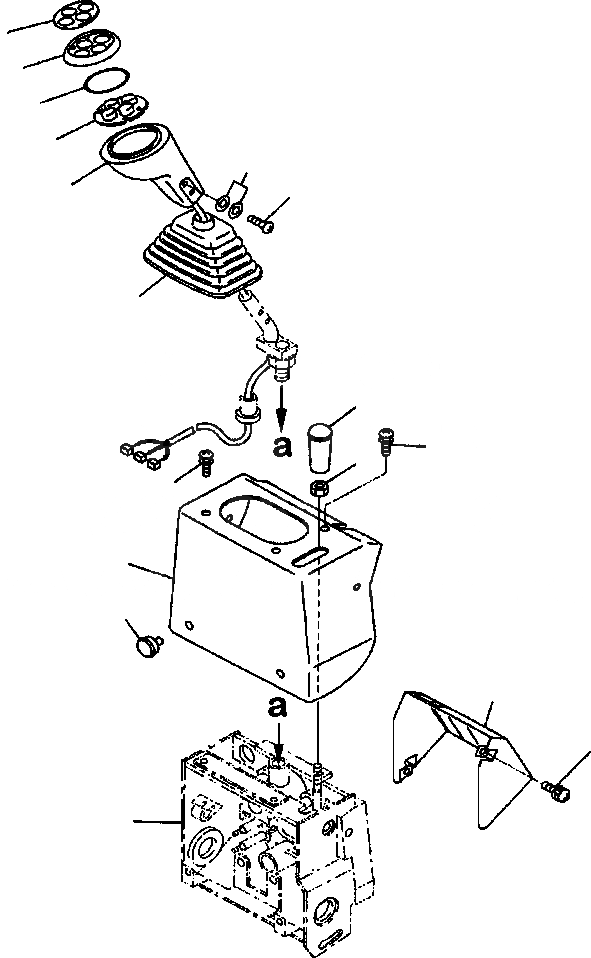 a

a