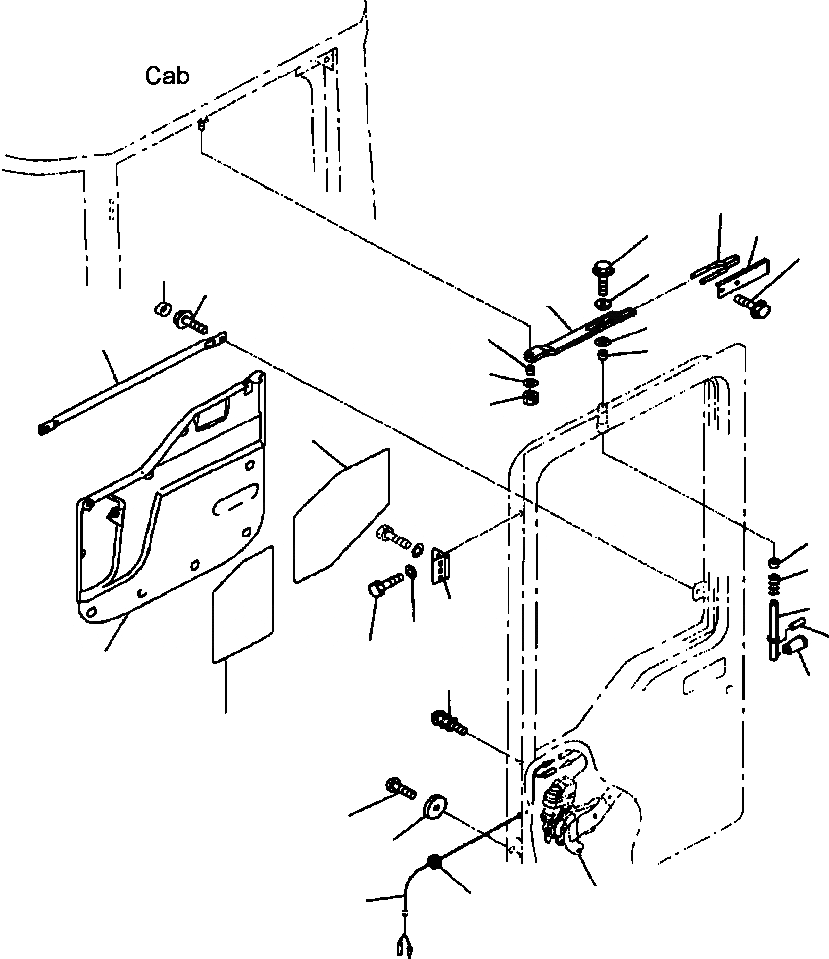 Cab