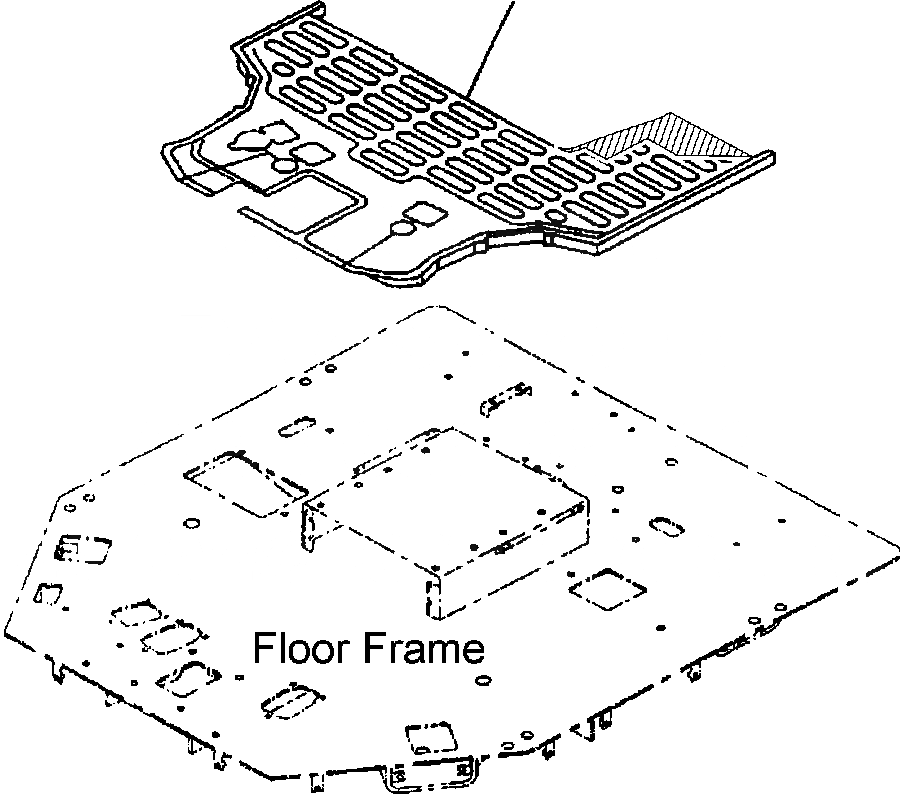 Floor Frame