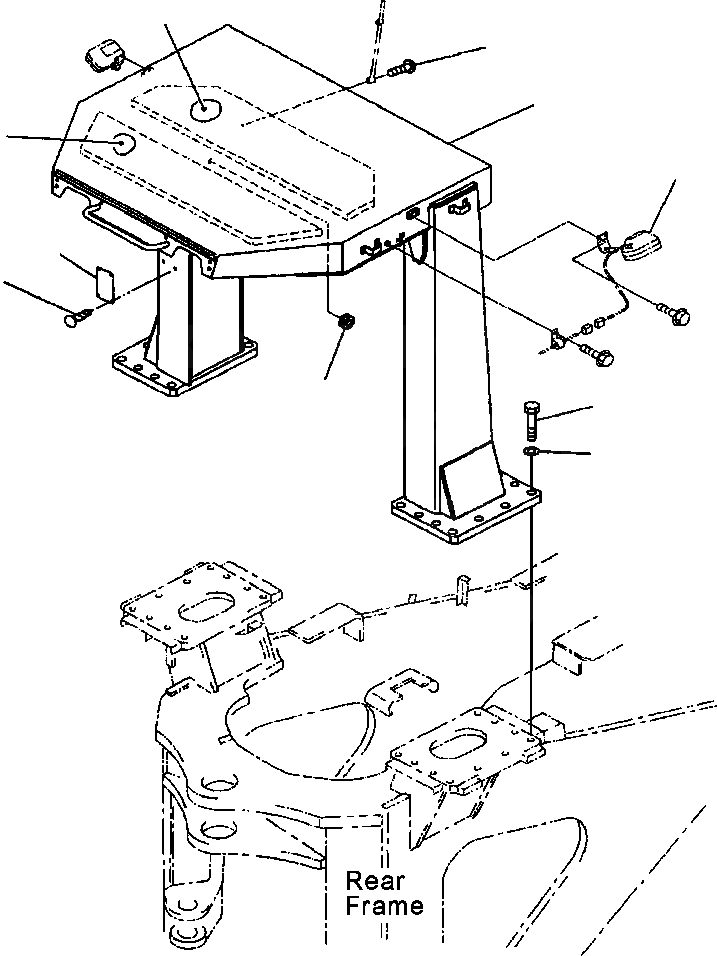 Rear Frame