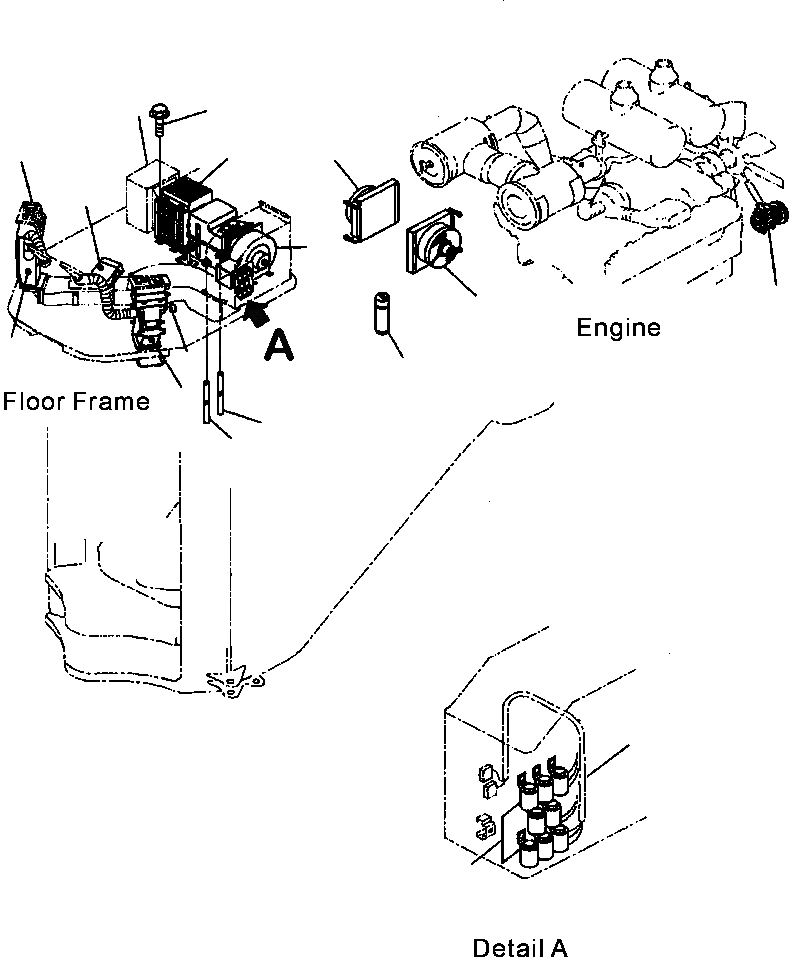 A

Engine

Floor Frame

Detail A