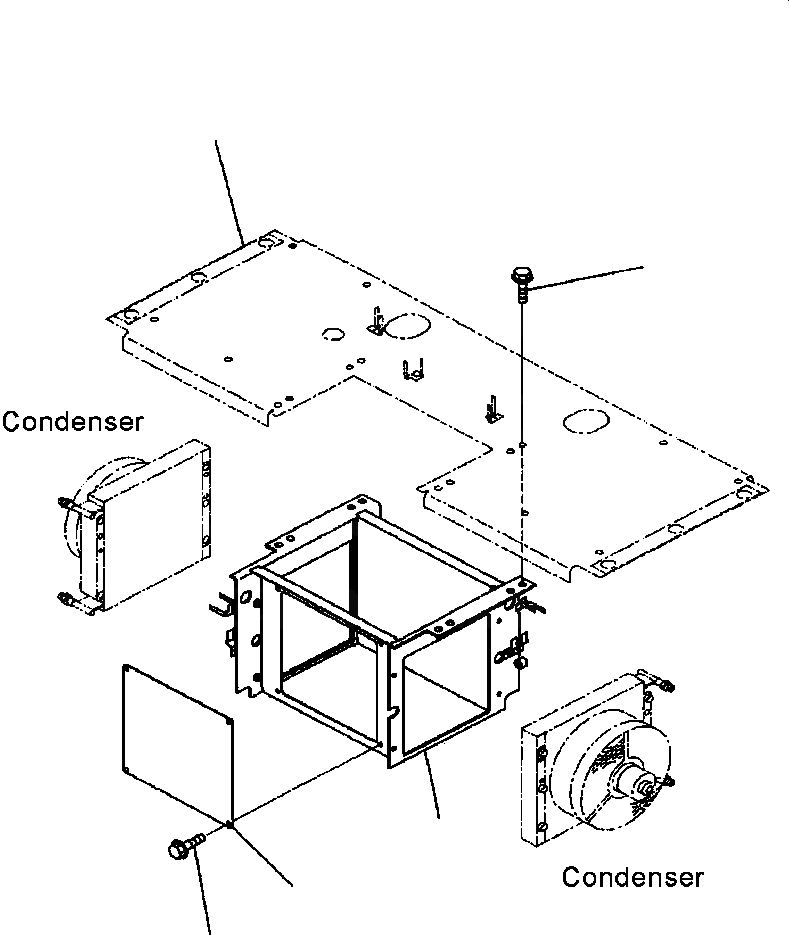 Condenser

Condenser