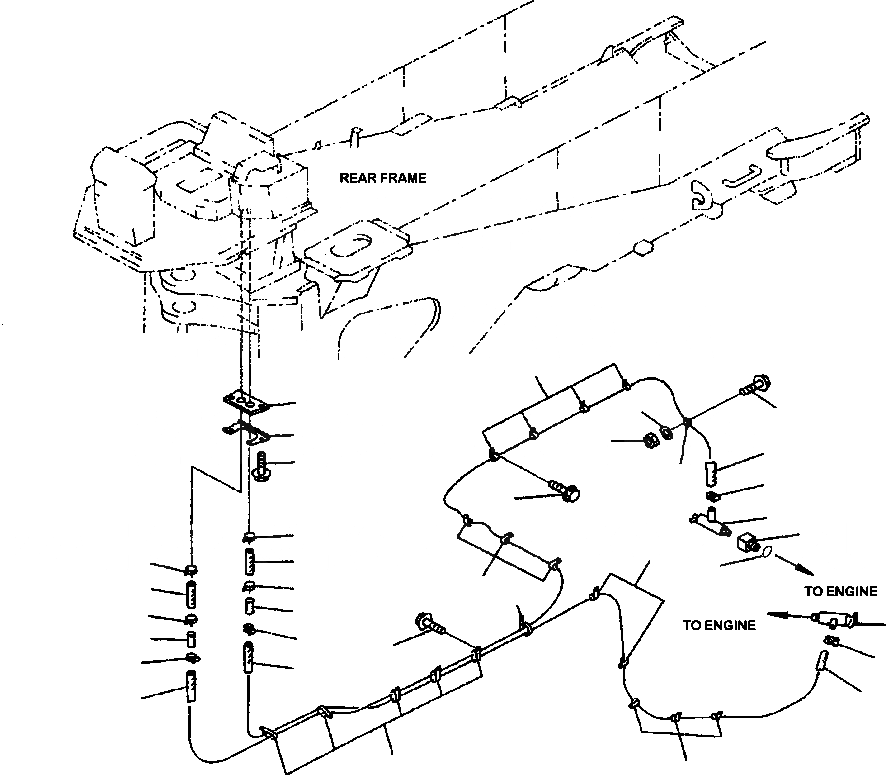 REAR FRAME

TO ENGINE

TO ENGINE