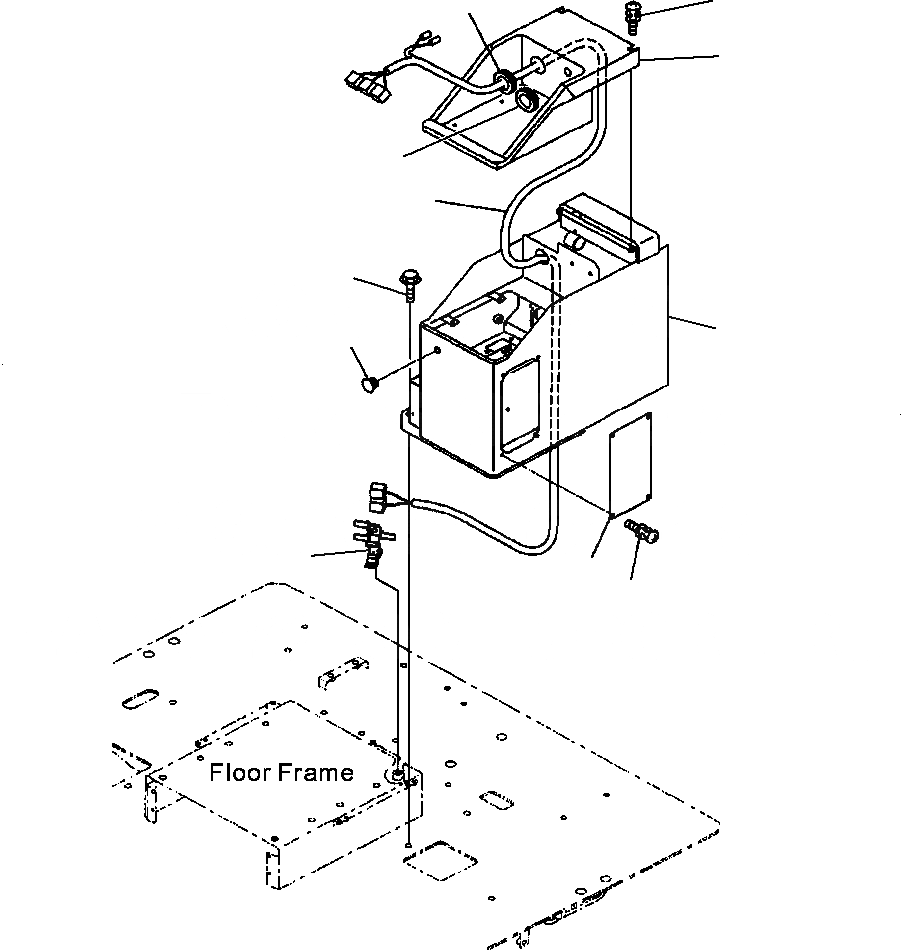 Floor Frame