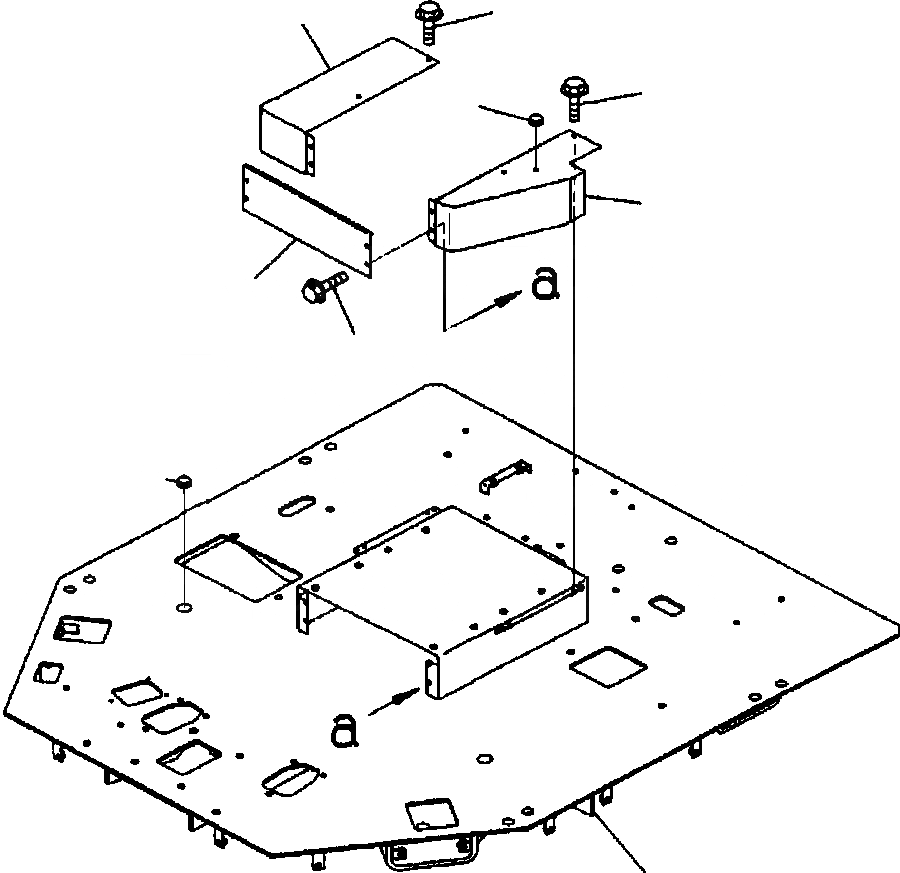 a

a