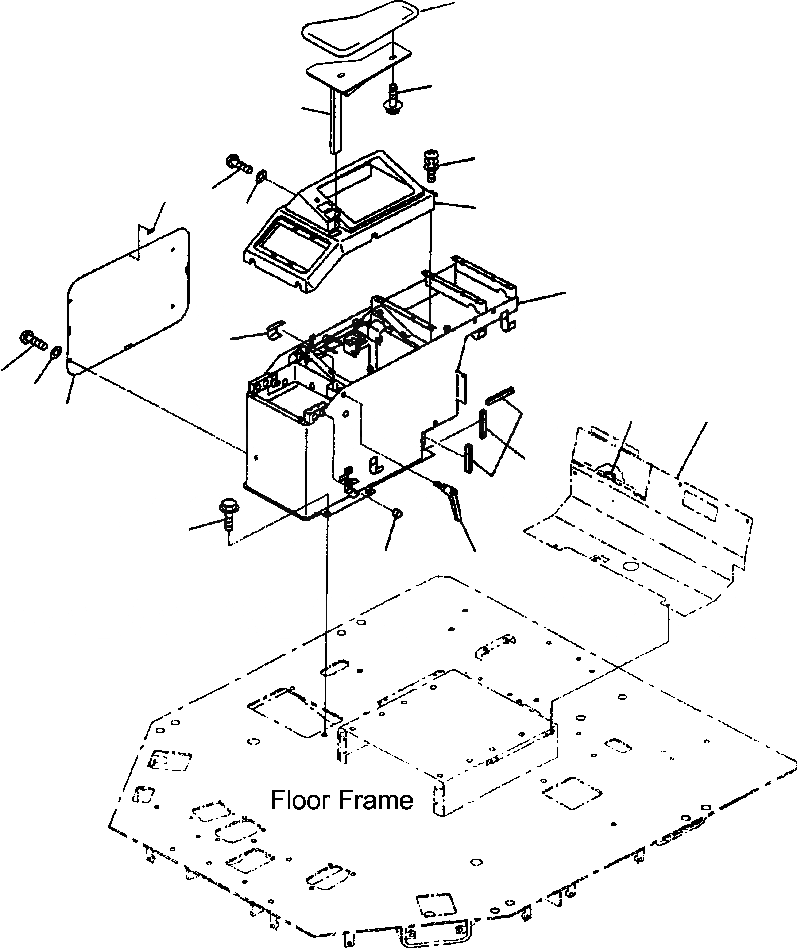 Floor Frame