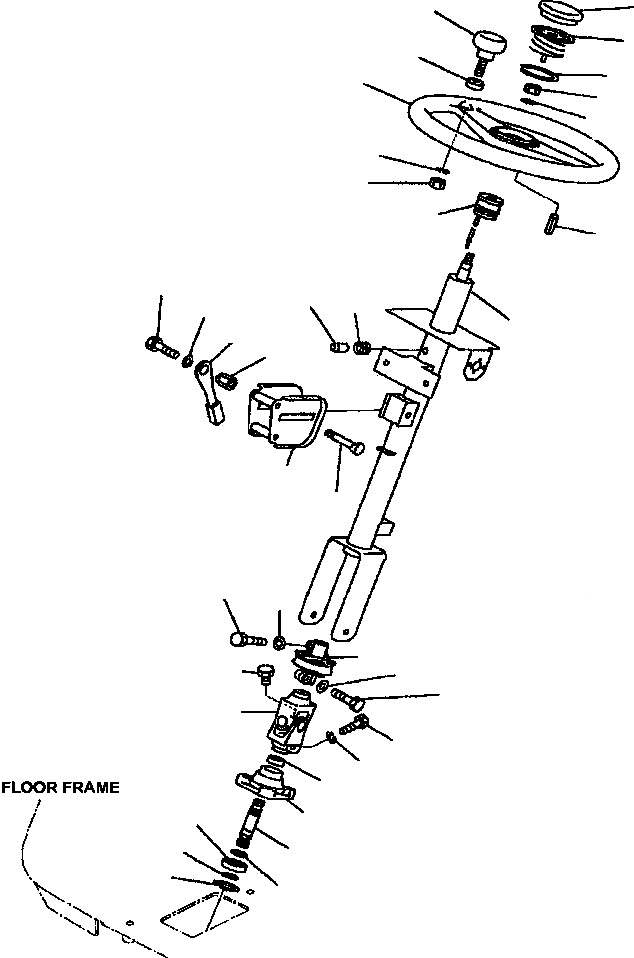 FLOOR FRAME