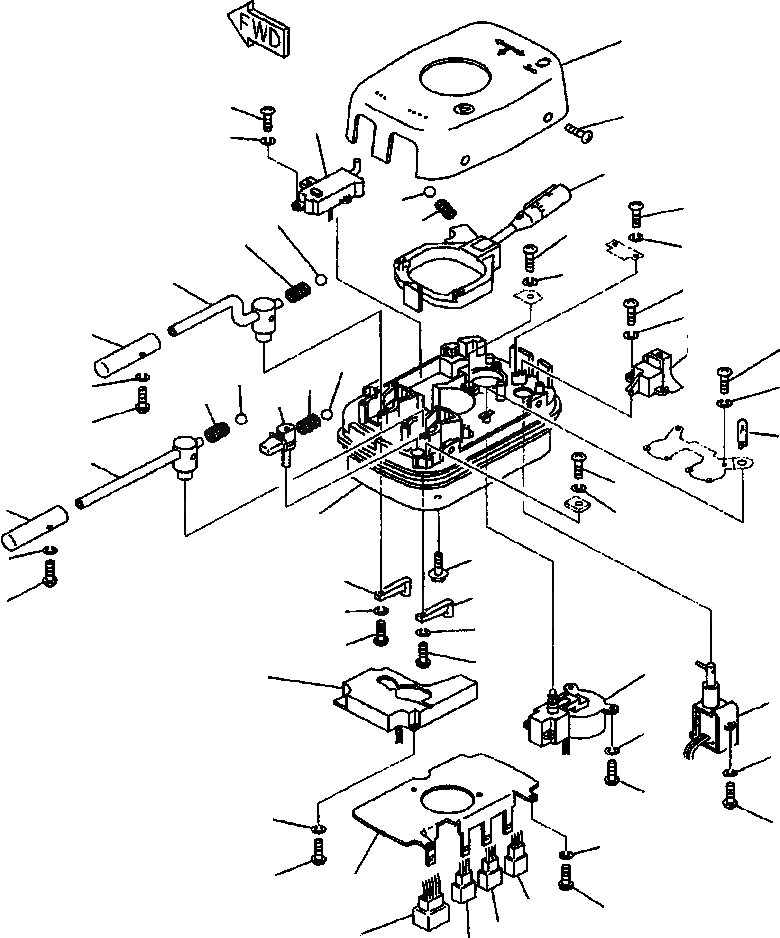 FWD