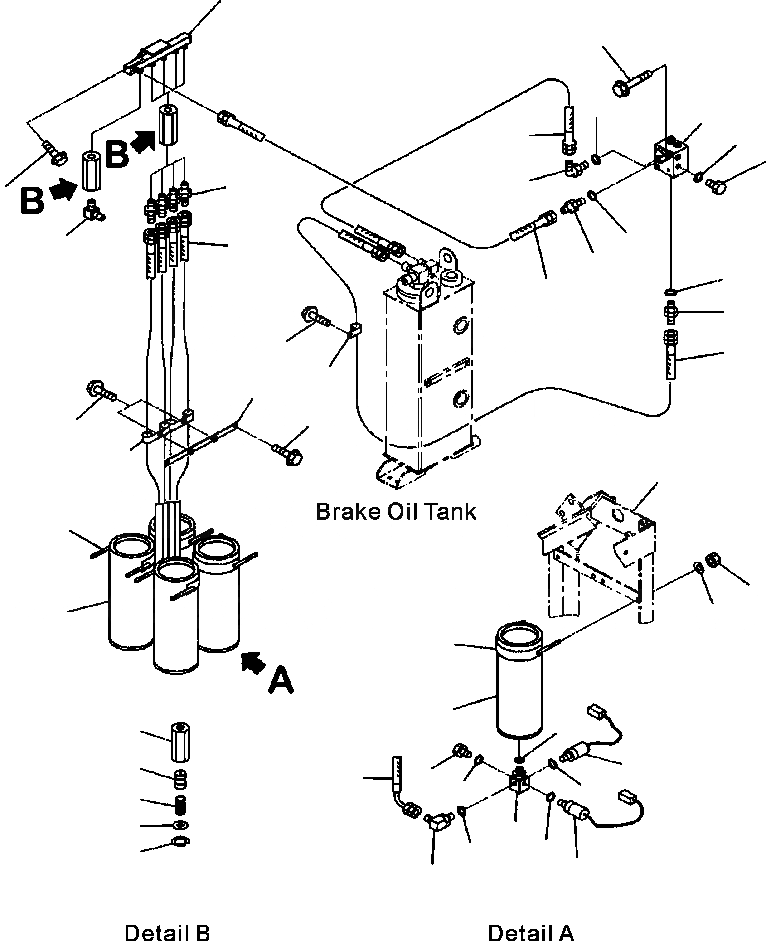 B
B
Brake Oil Tank
A
Detail B
Detail A