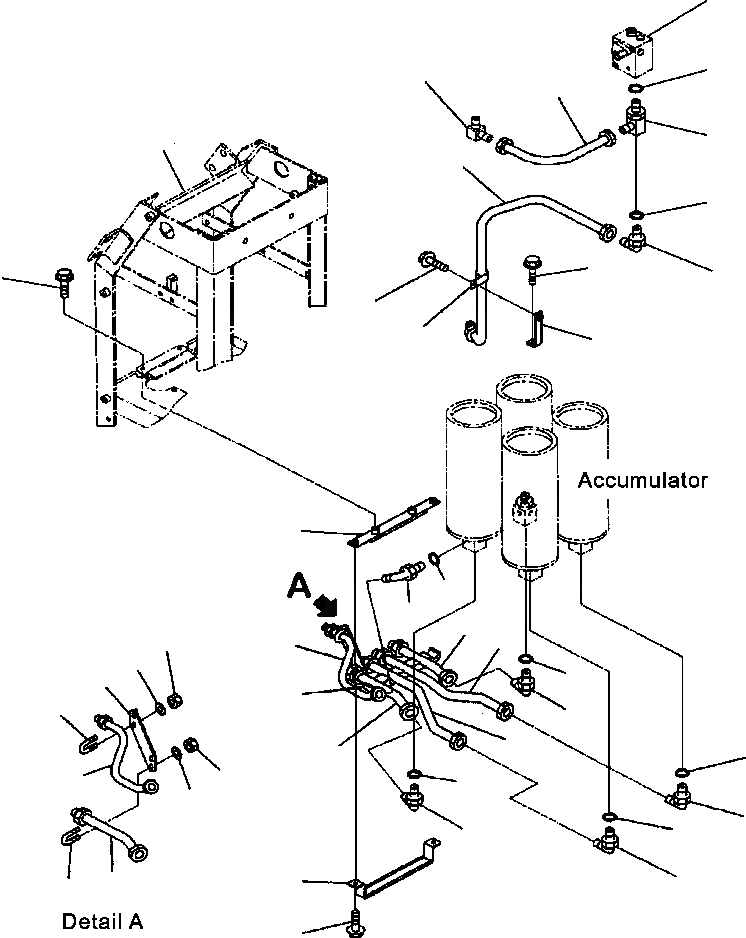 Accumulator

A

Detail A