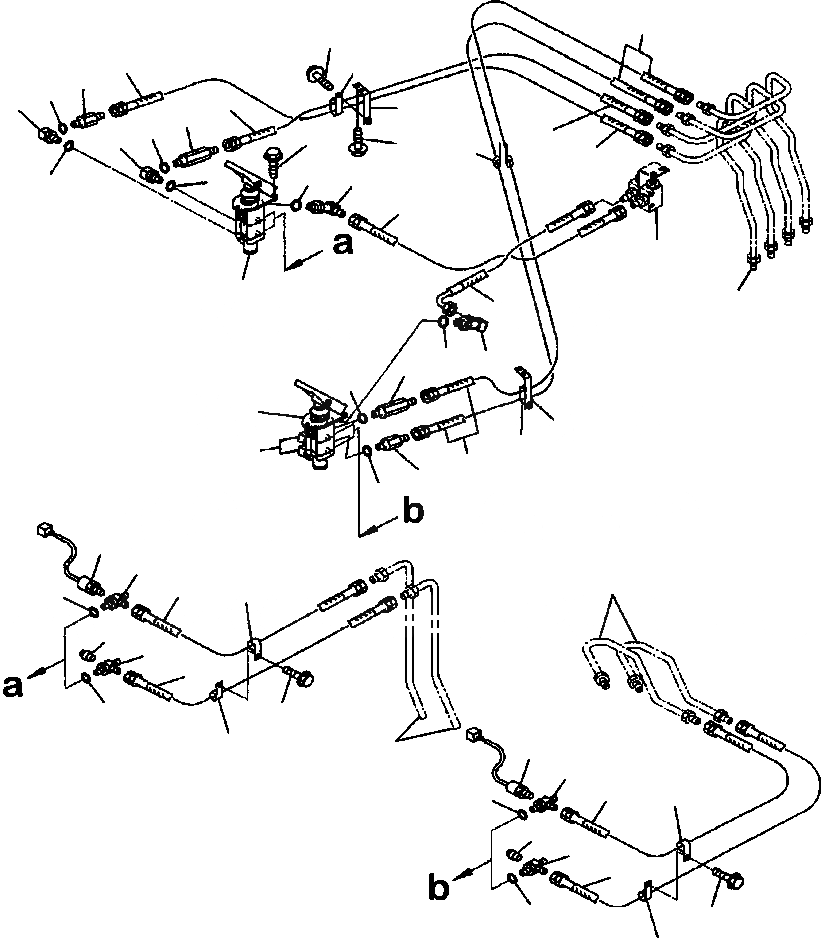 a
b
a
b