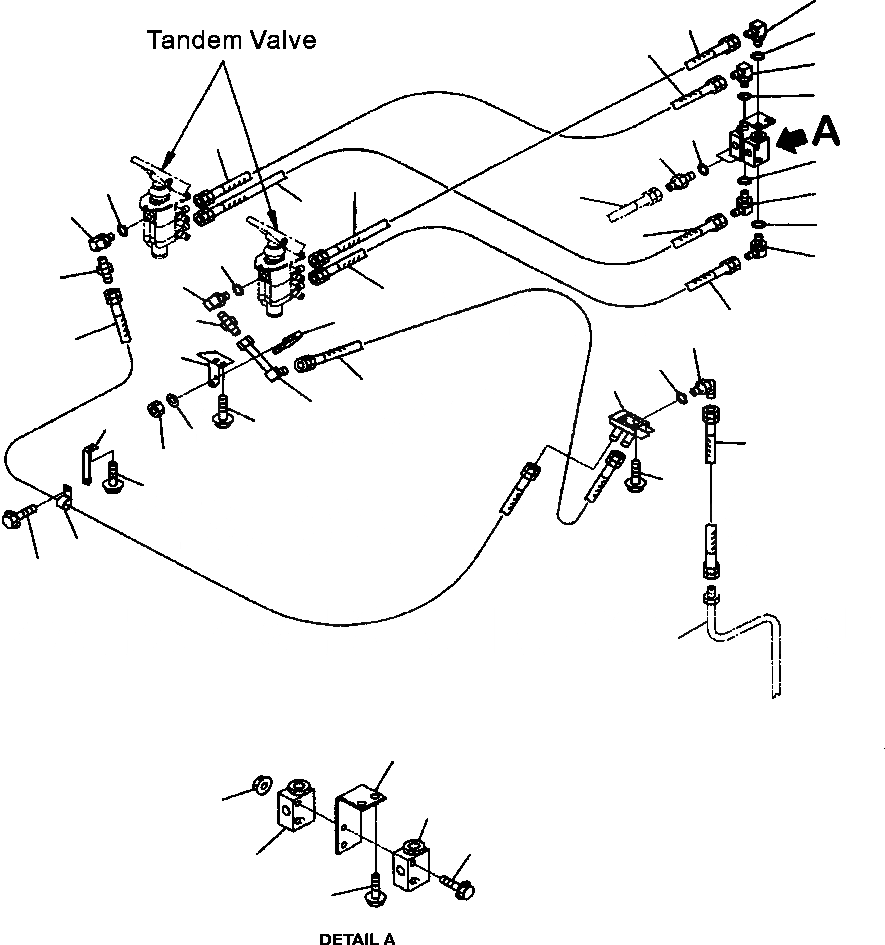 Tandem Valve

A

DETAIL A