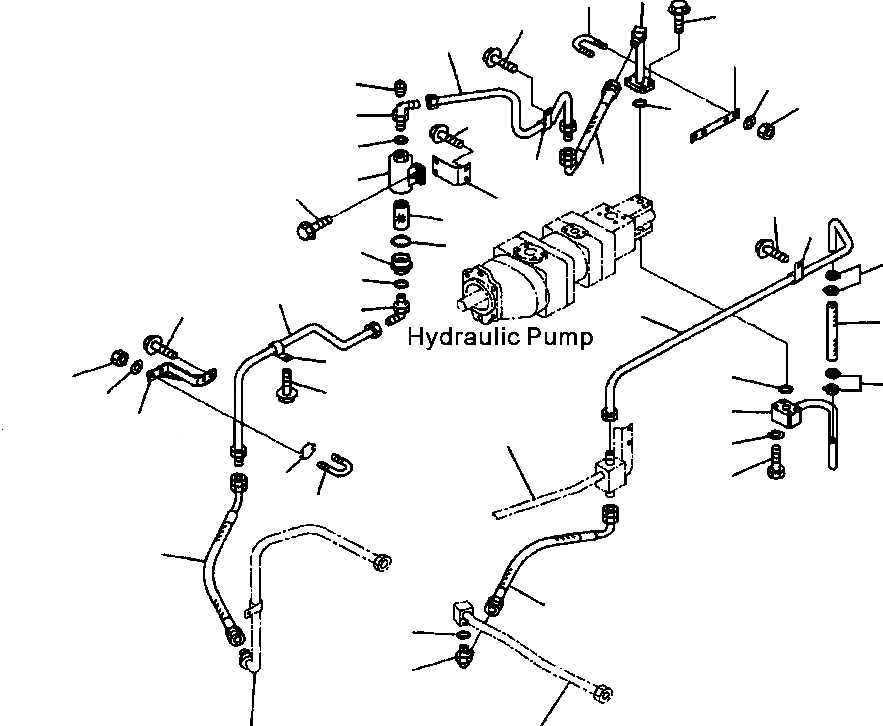 Hydraulic Pump