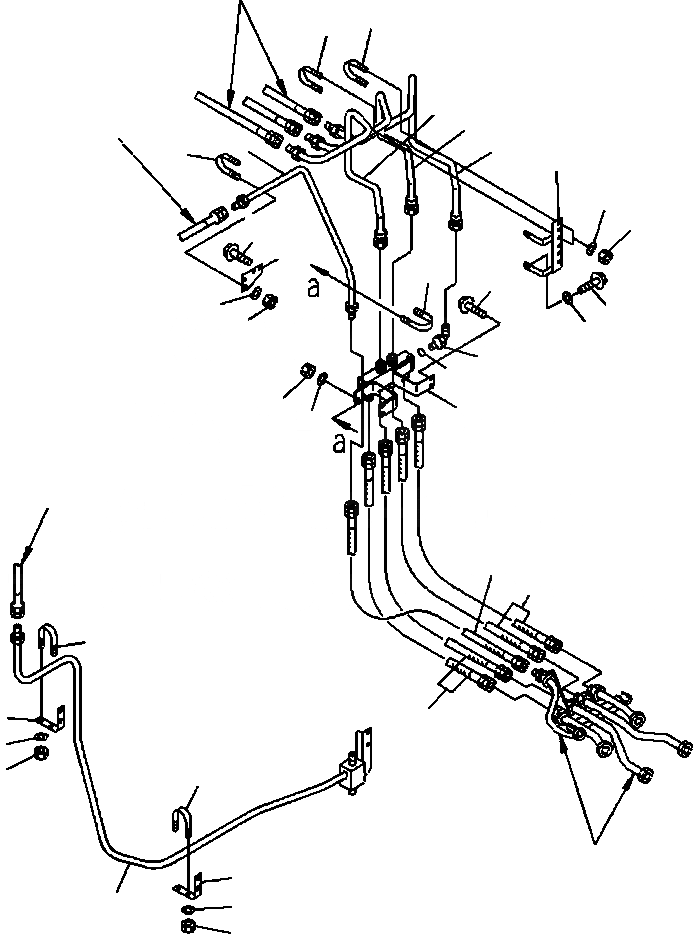 a

a