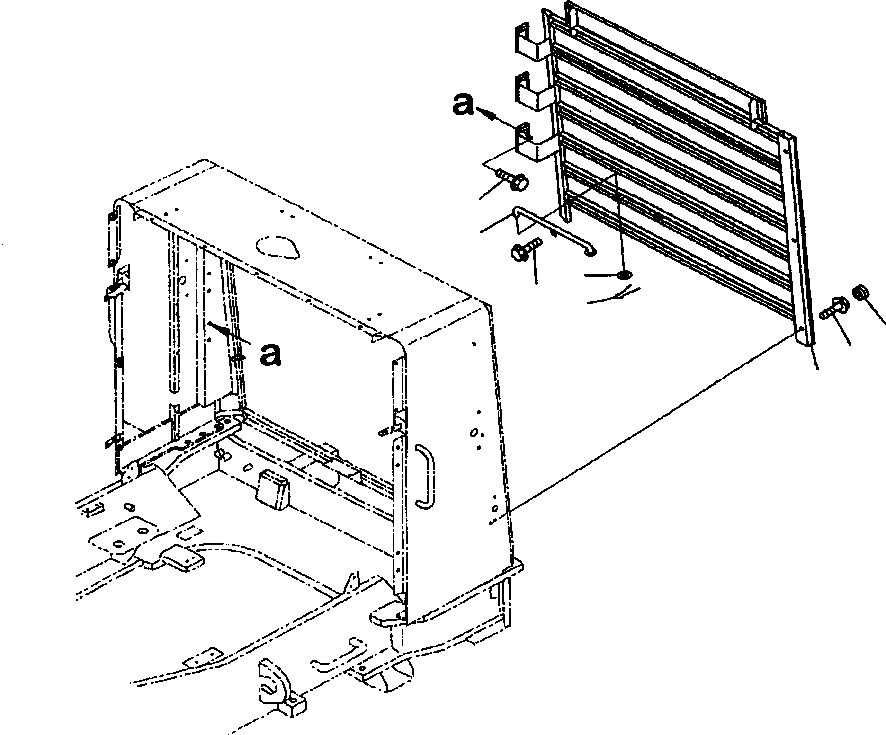 a
a