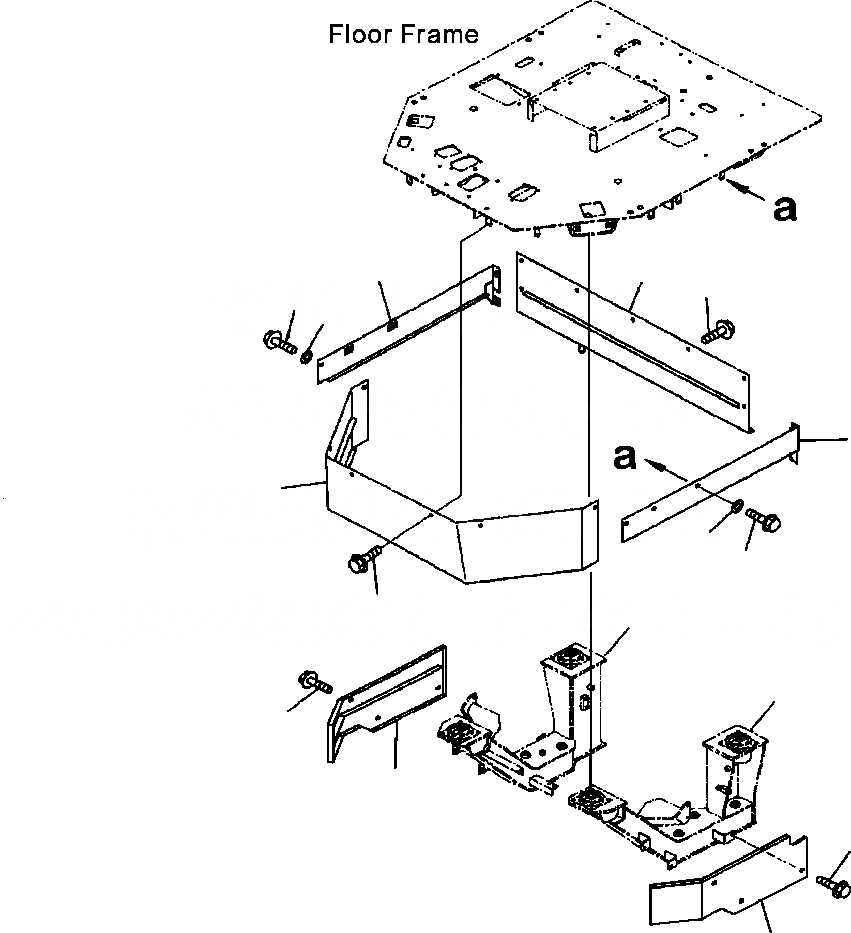 Floor Frame

a

a