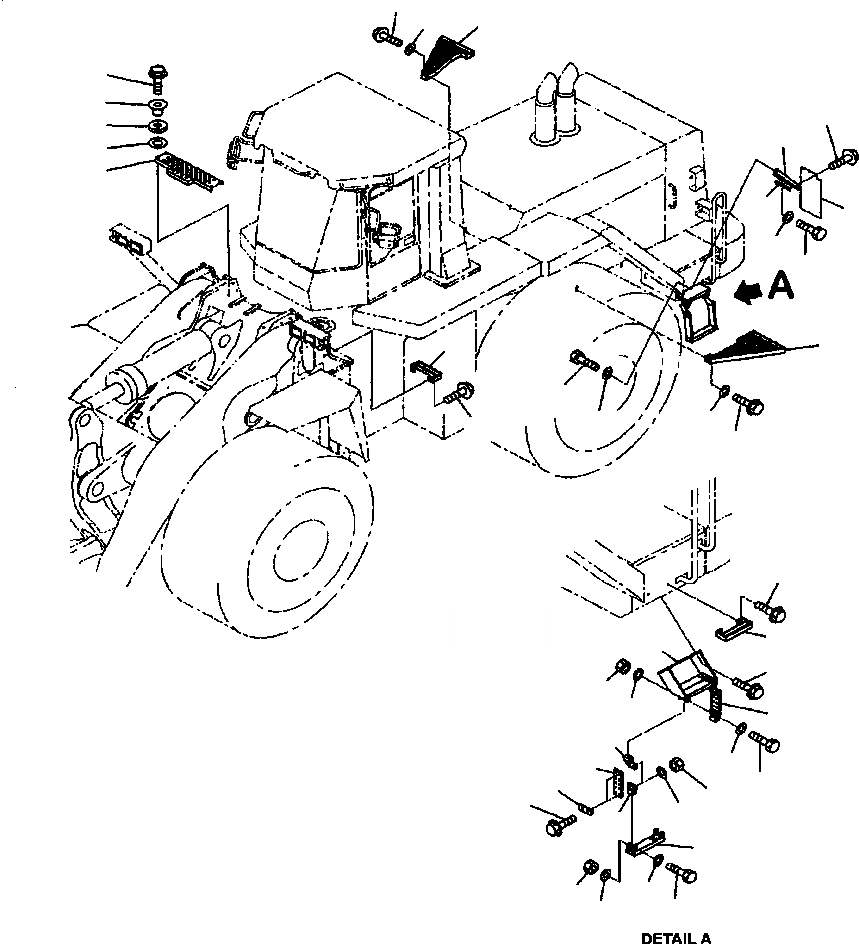 A

DETAIL A