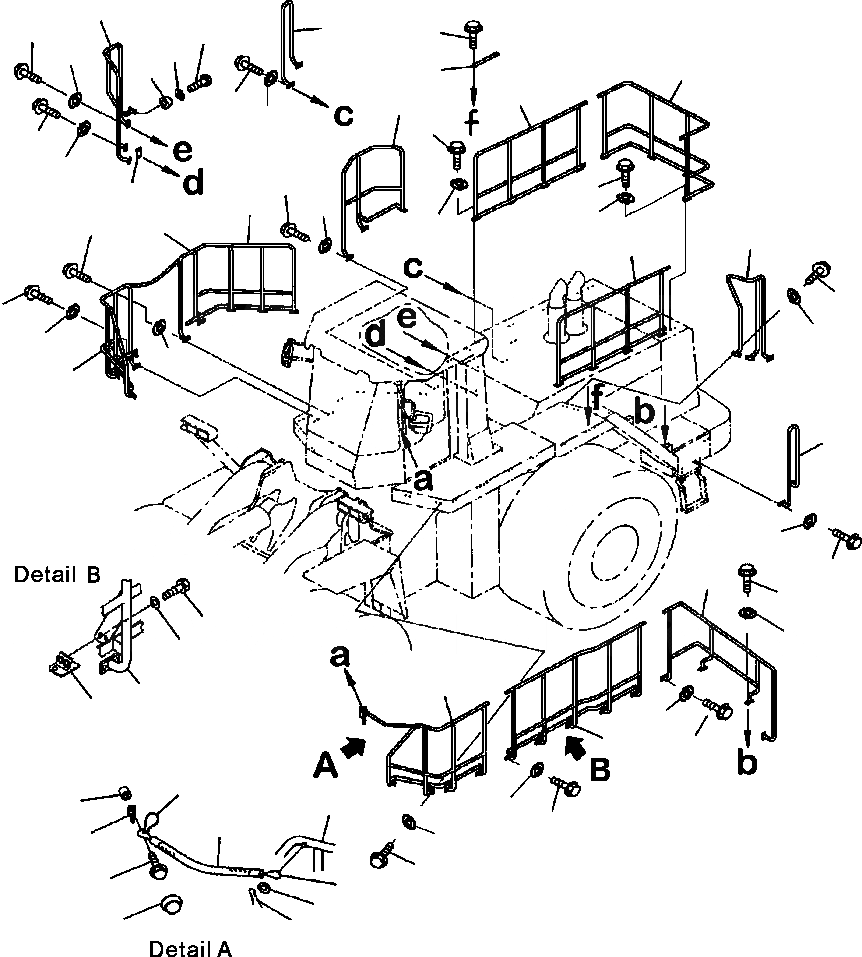 c
e
d
f
c
d
e
f
b
a
Detail B
a
A
B
b
Detail A