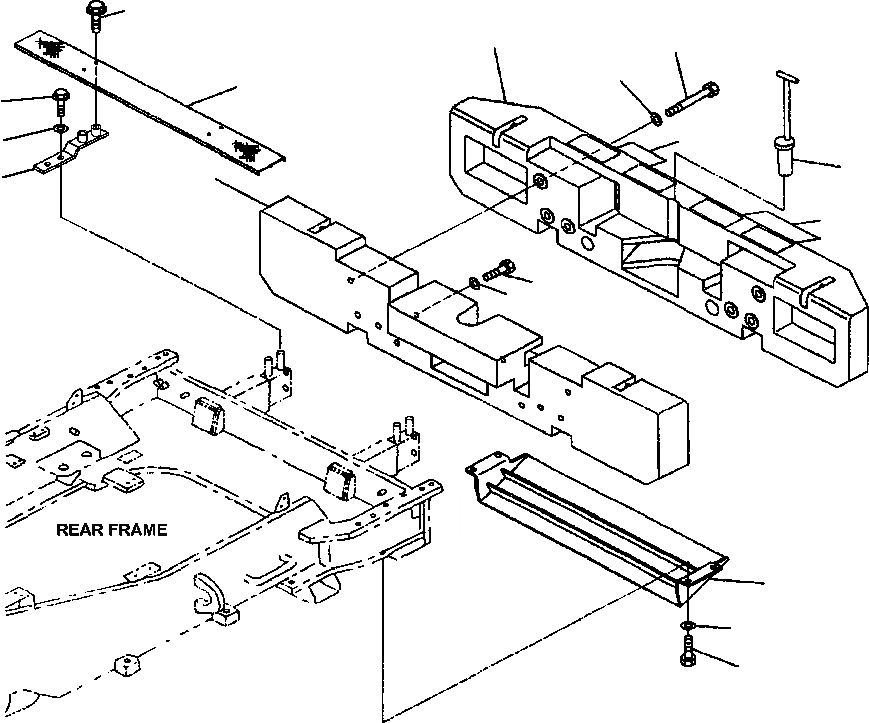 REAR FRAME