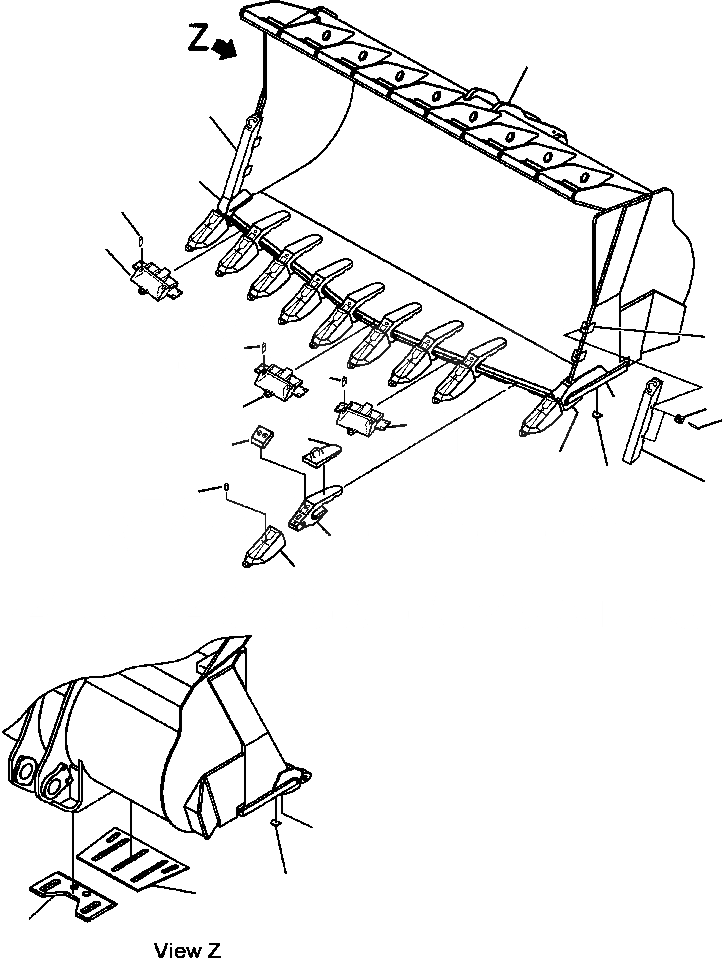 Z

View Z