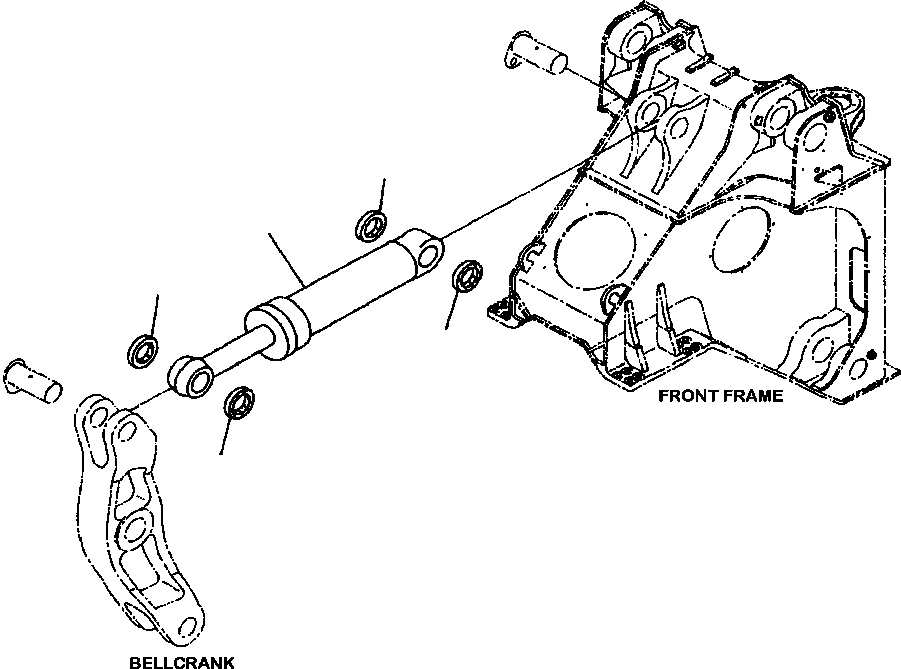 FRONT FRAME

BELLCRANK