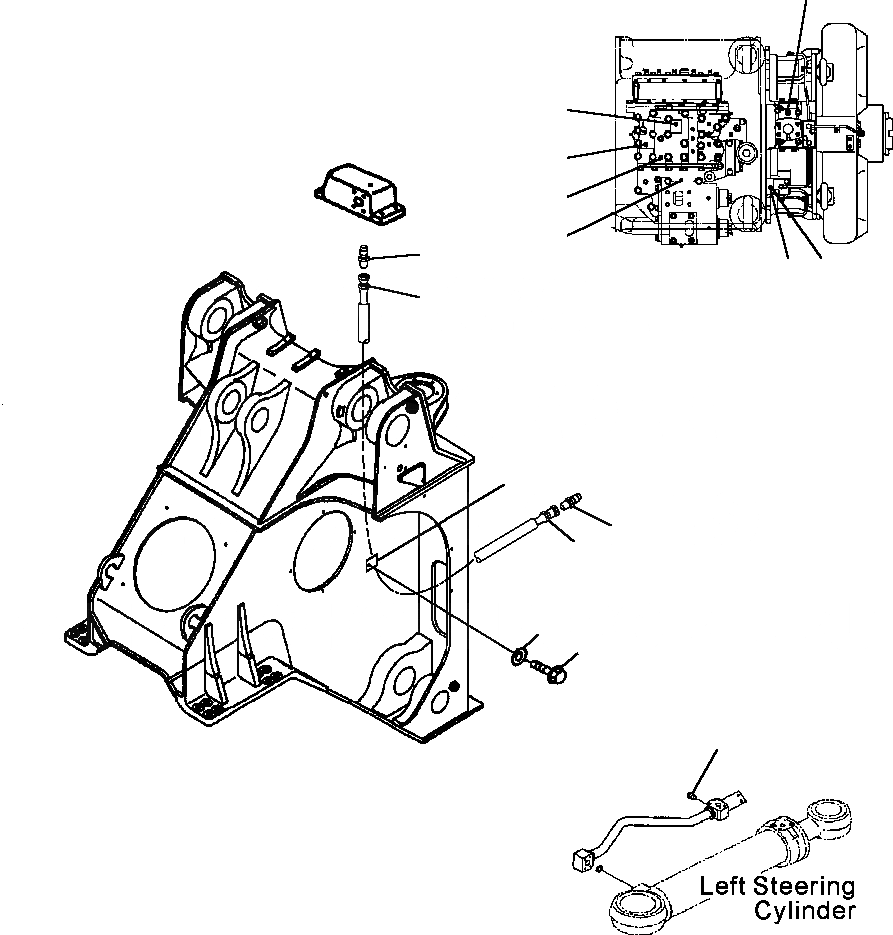 Left Steering Cylinder