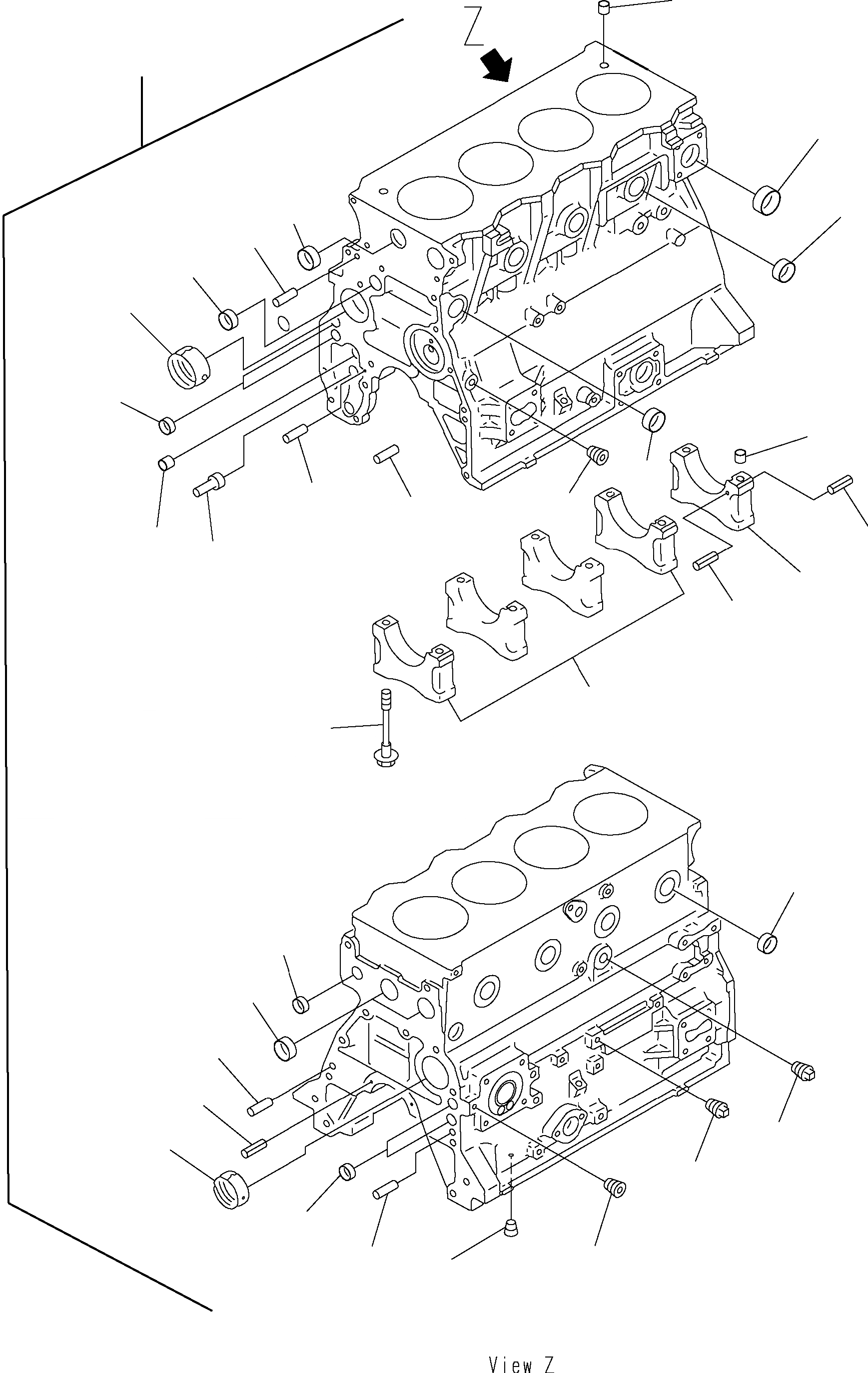 Z

View Z