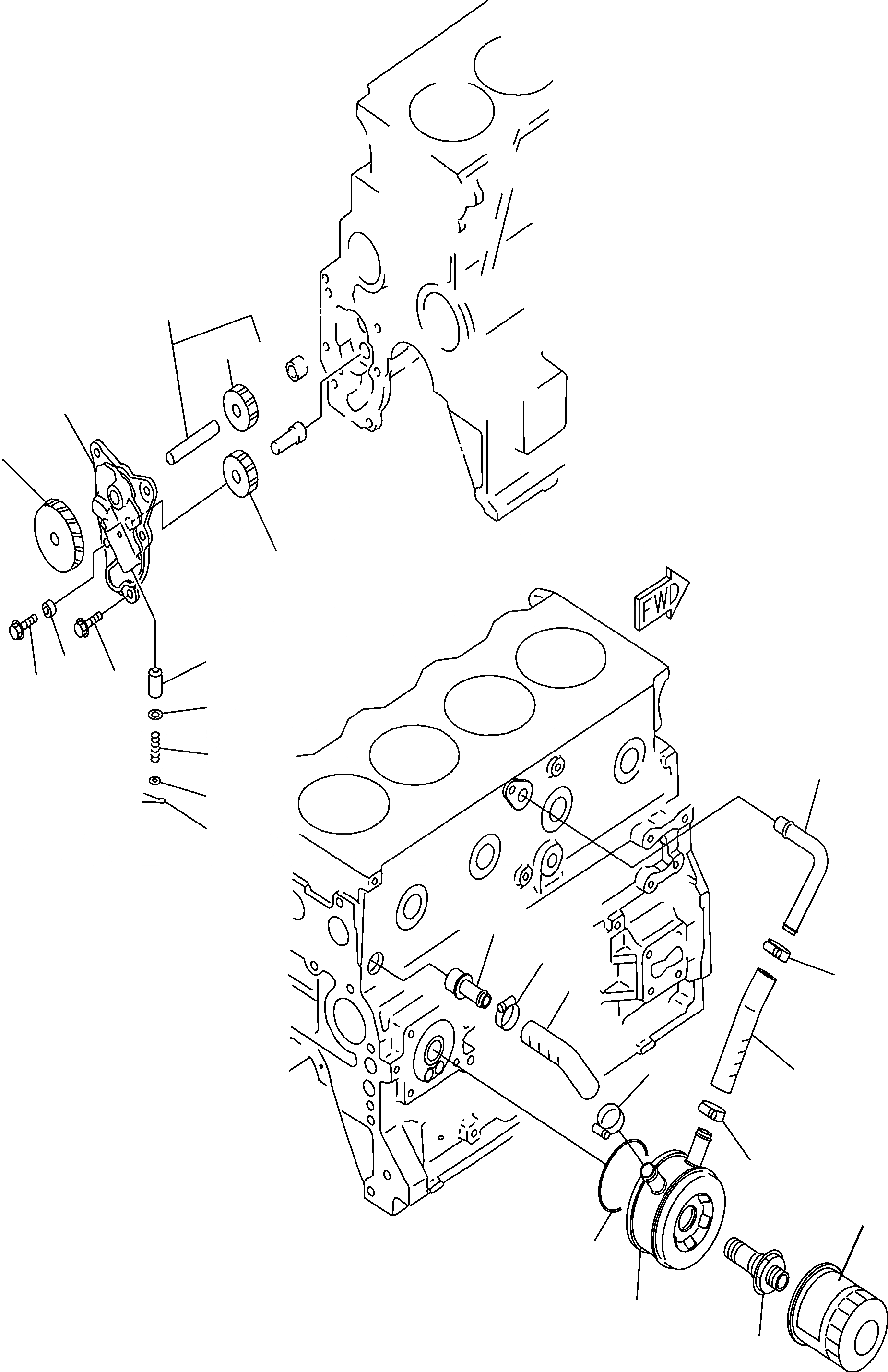 FWD