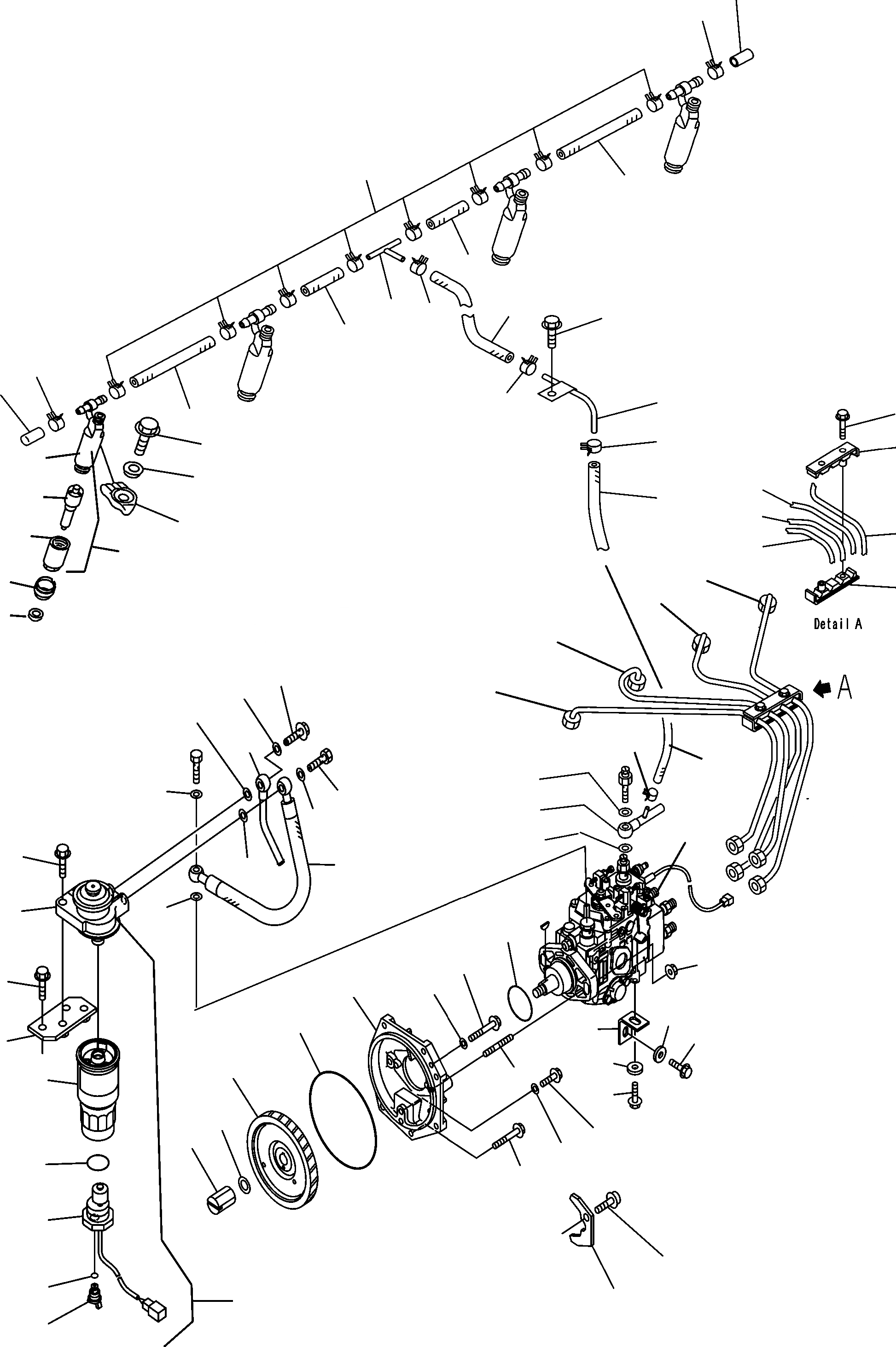 Detail A

A