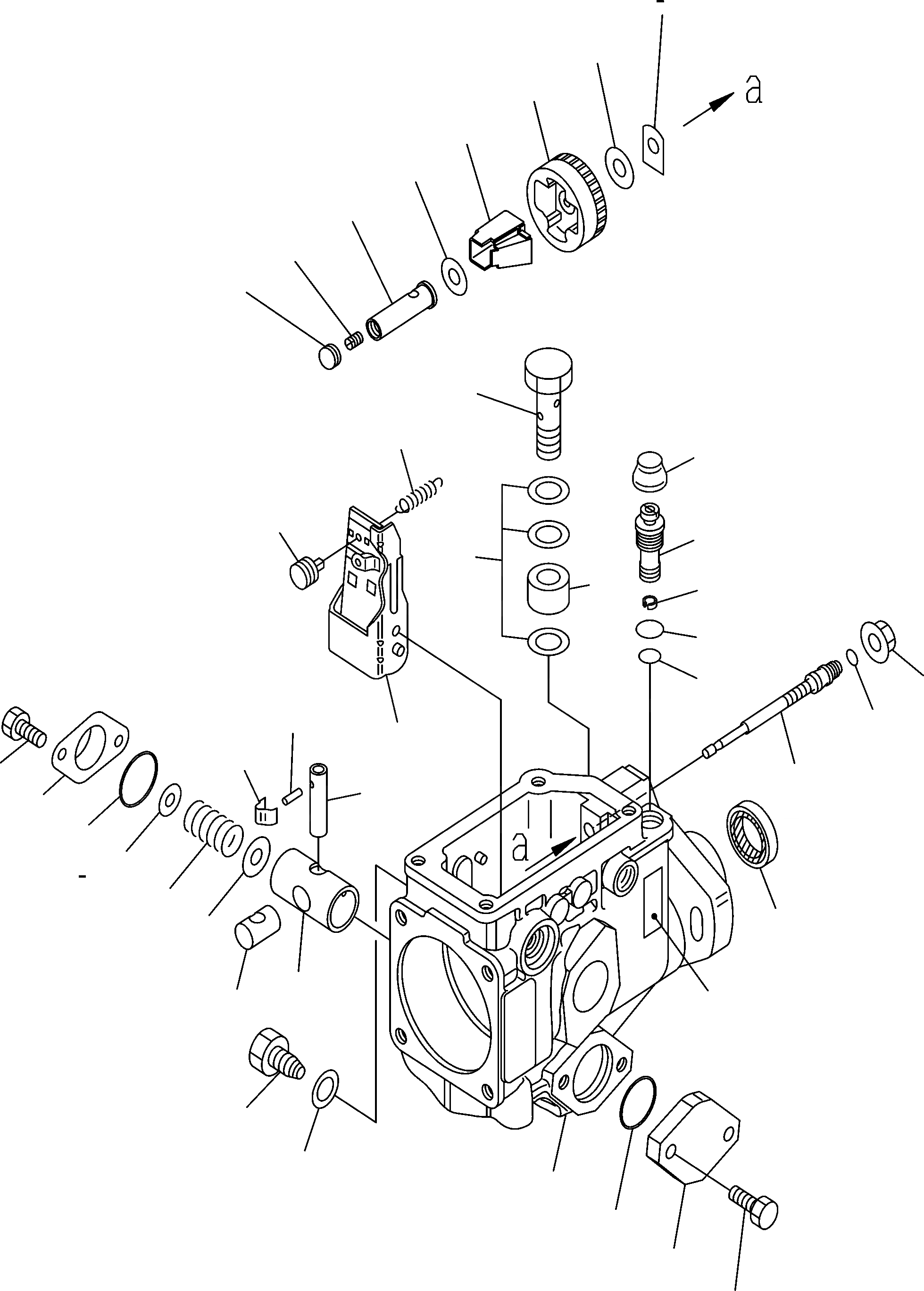 a

a